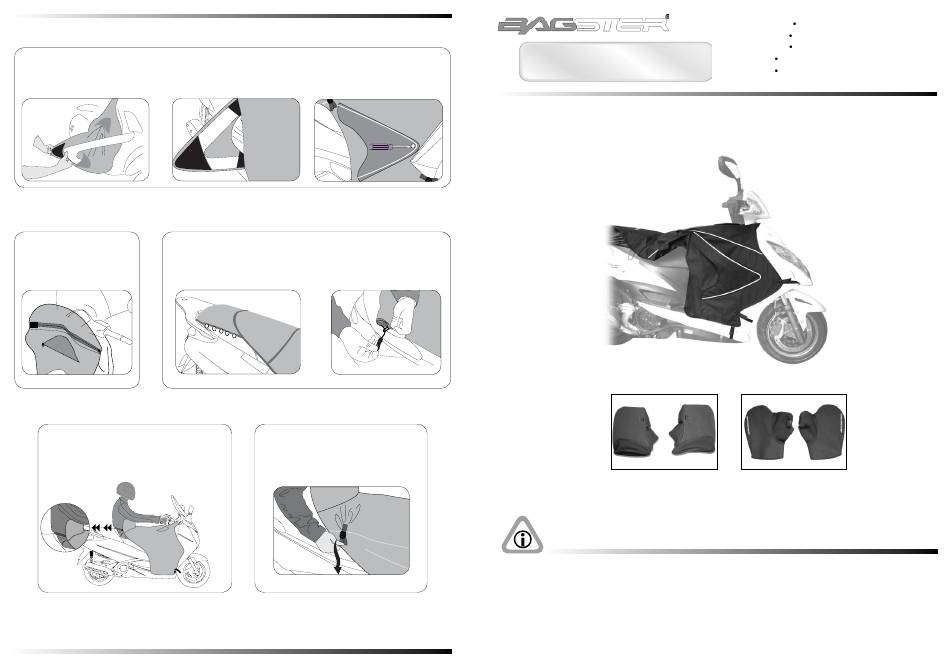 BAGSTER