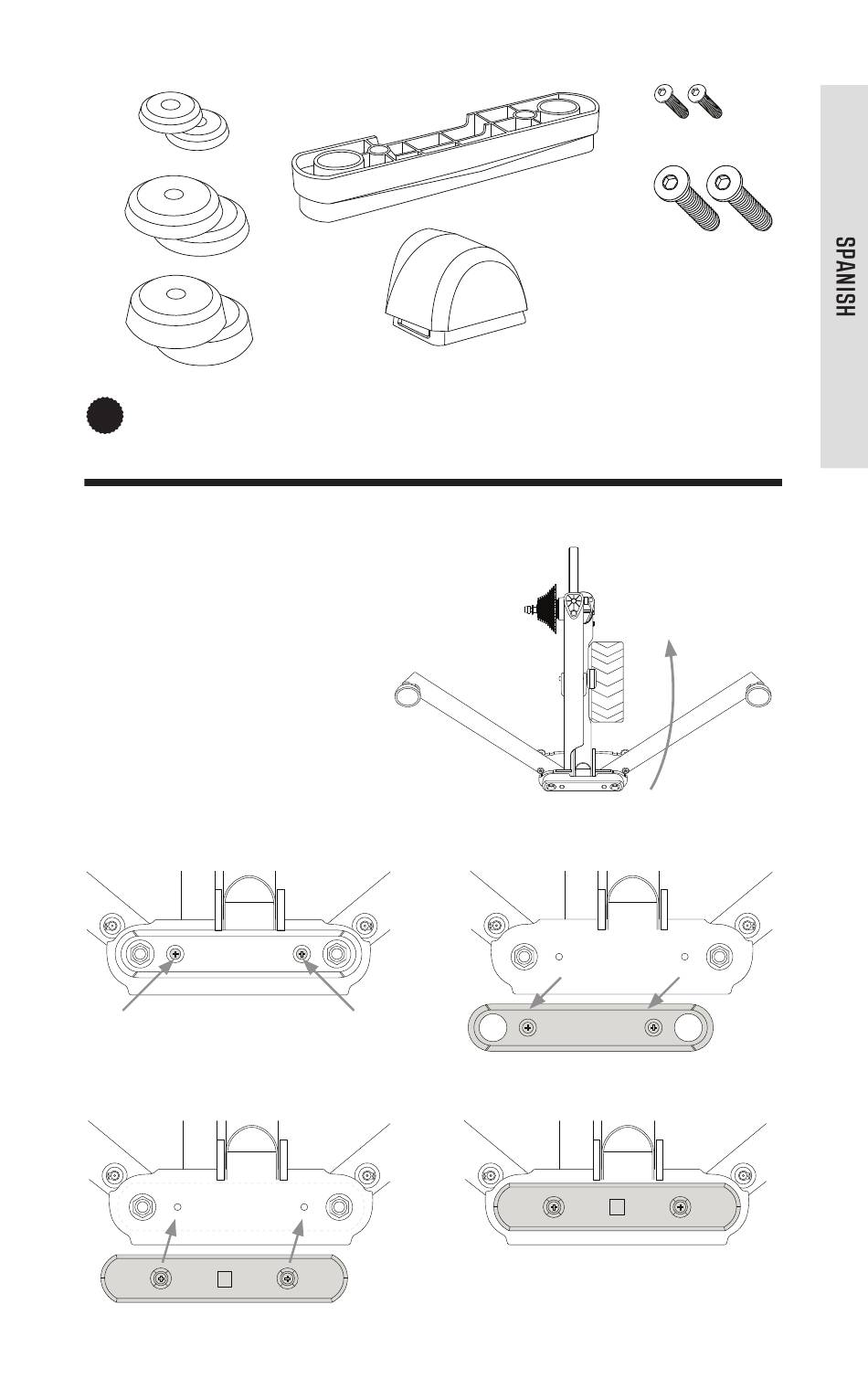 SPANISH