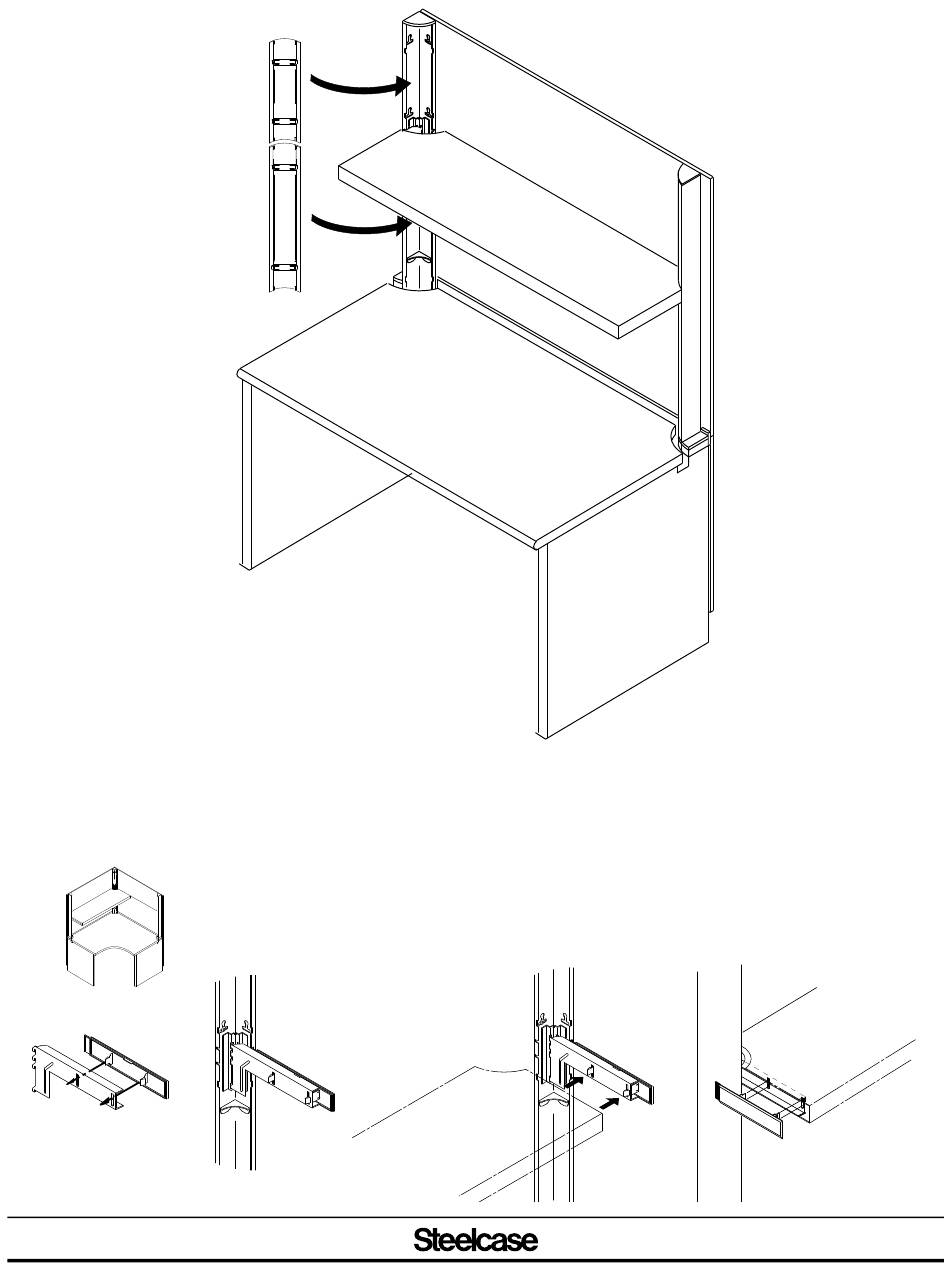 Steelcase