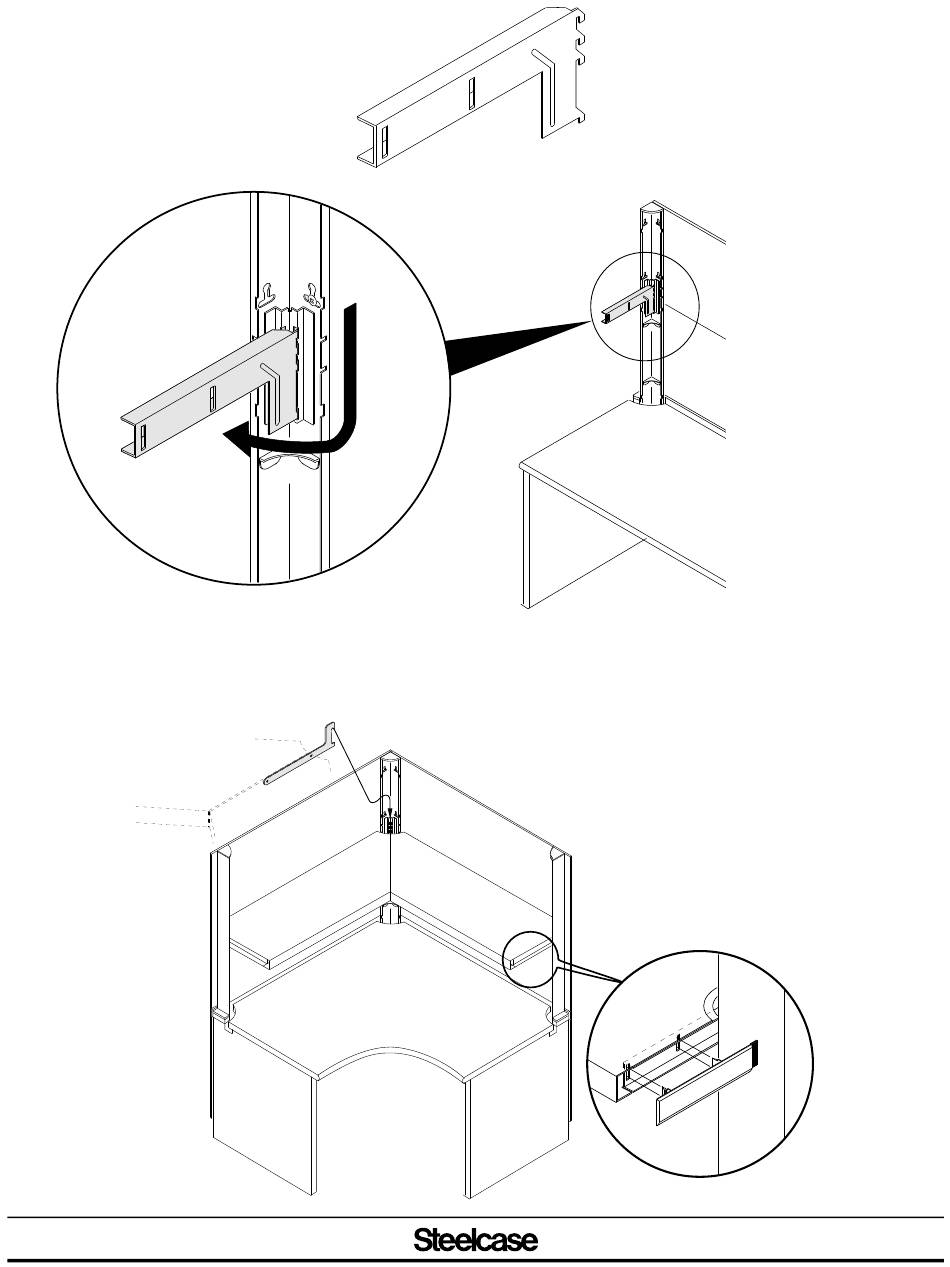 Steelcase