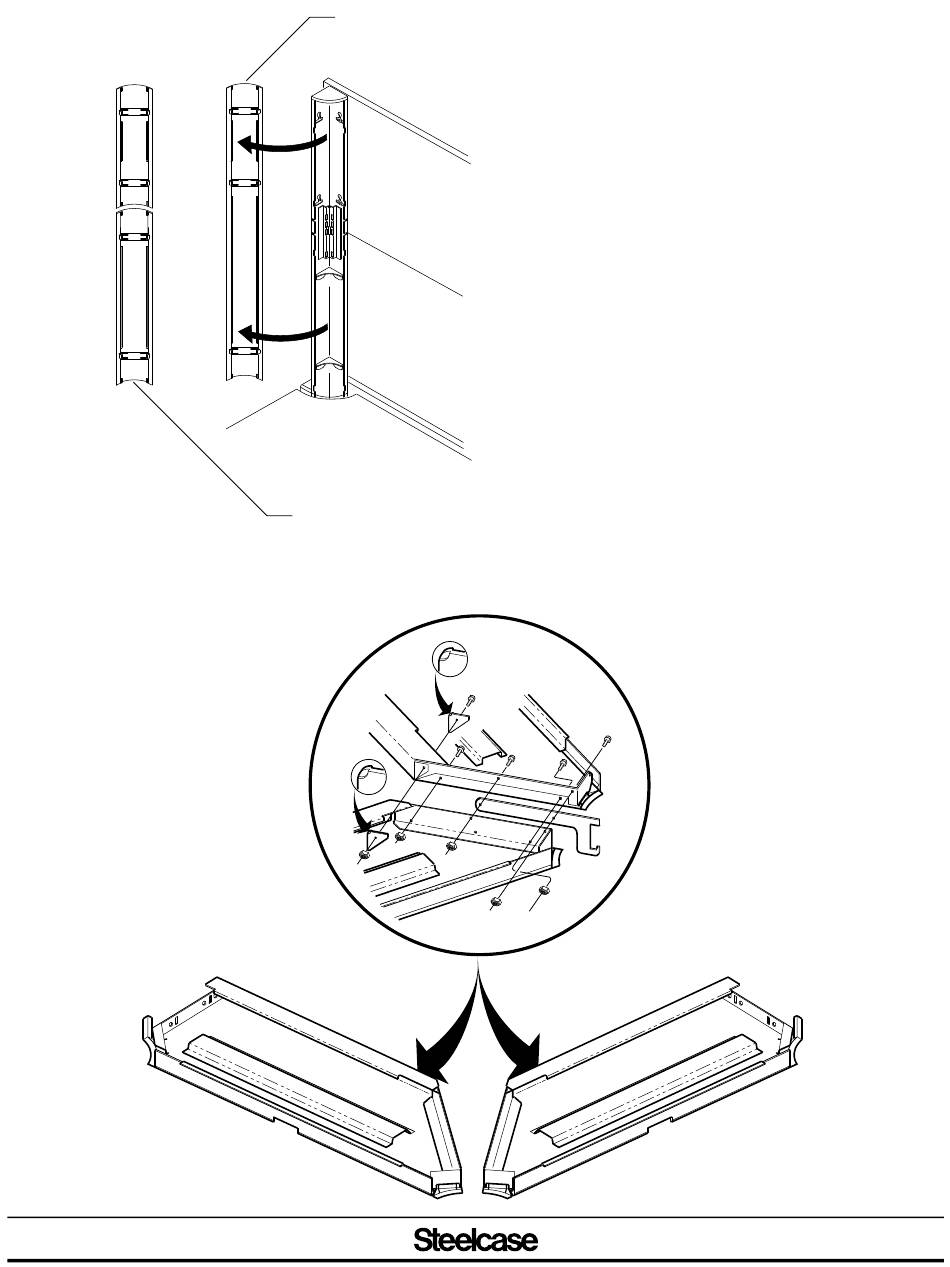 Steelcase