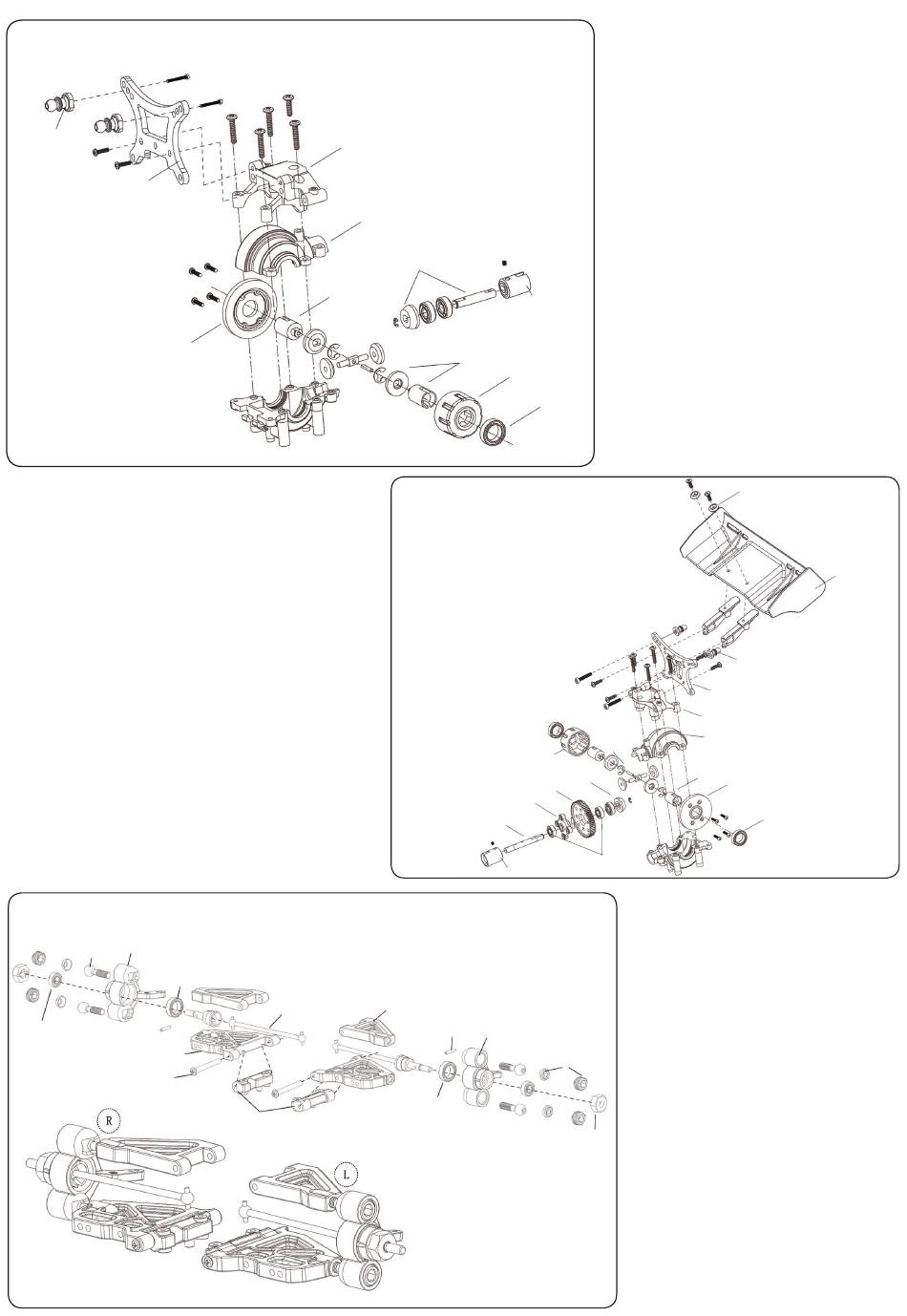 R

L