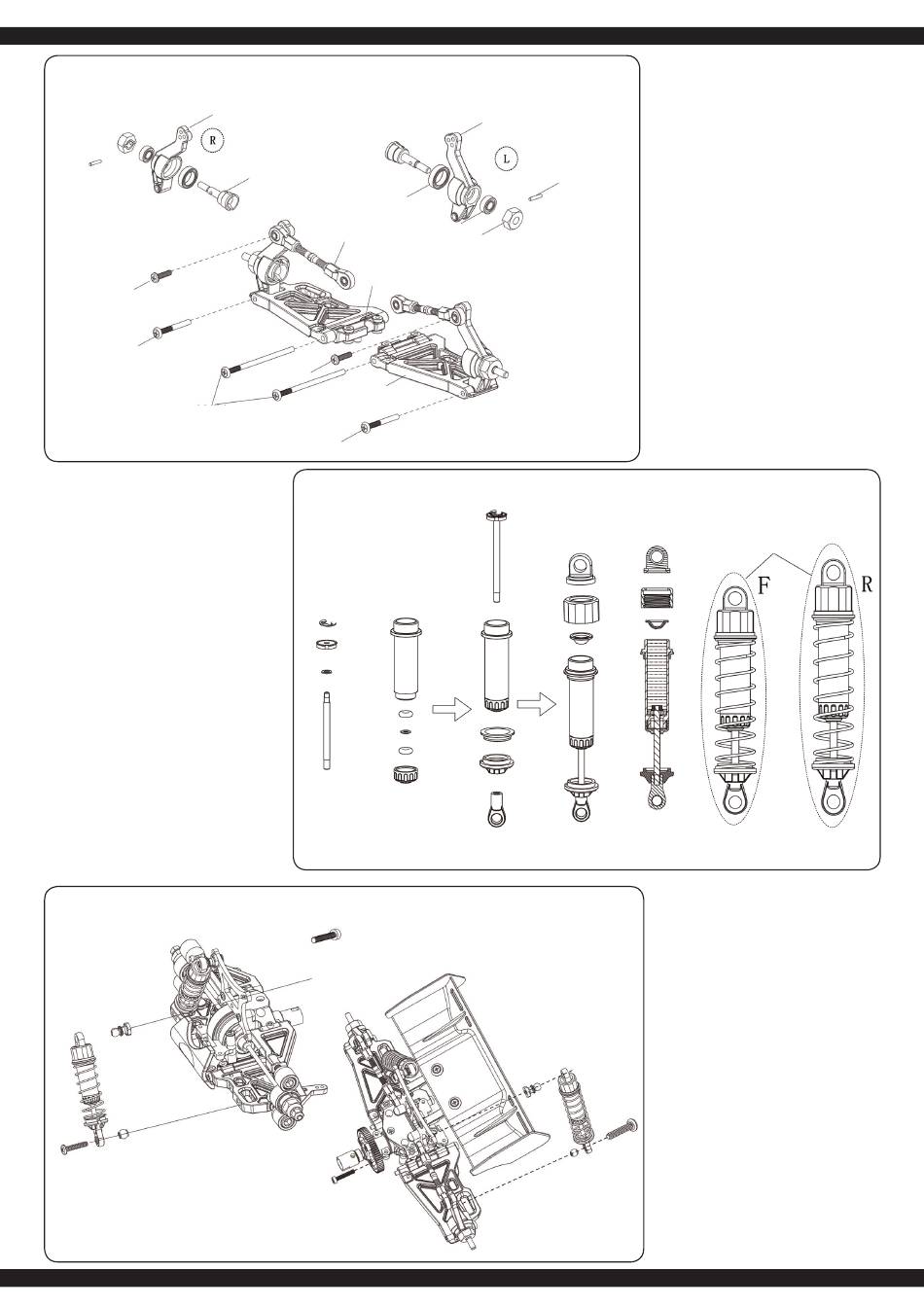 R

L

F

R