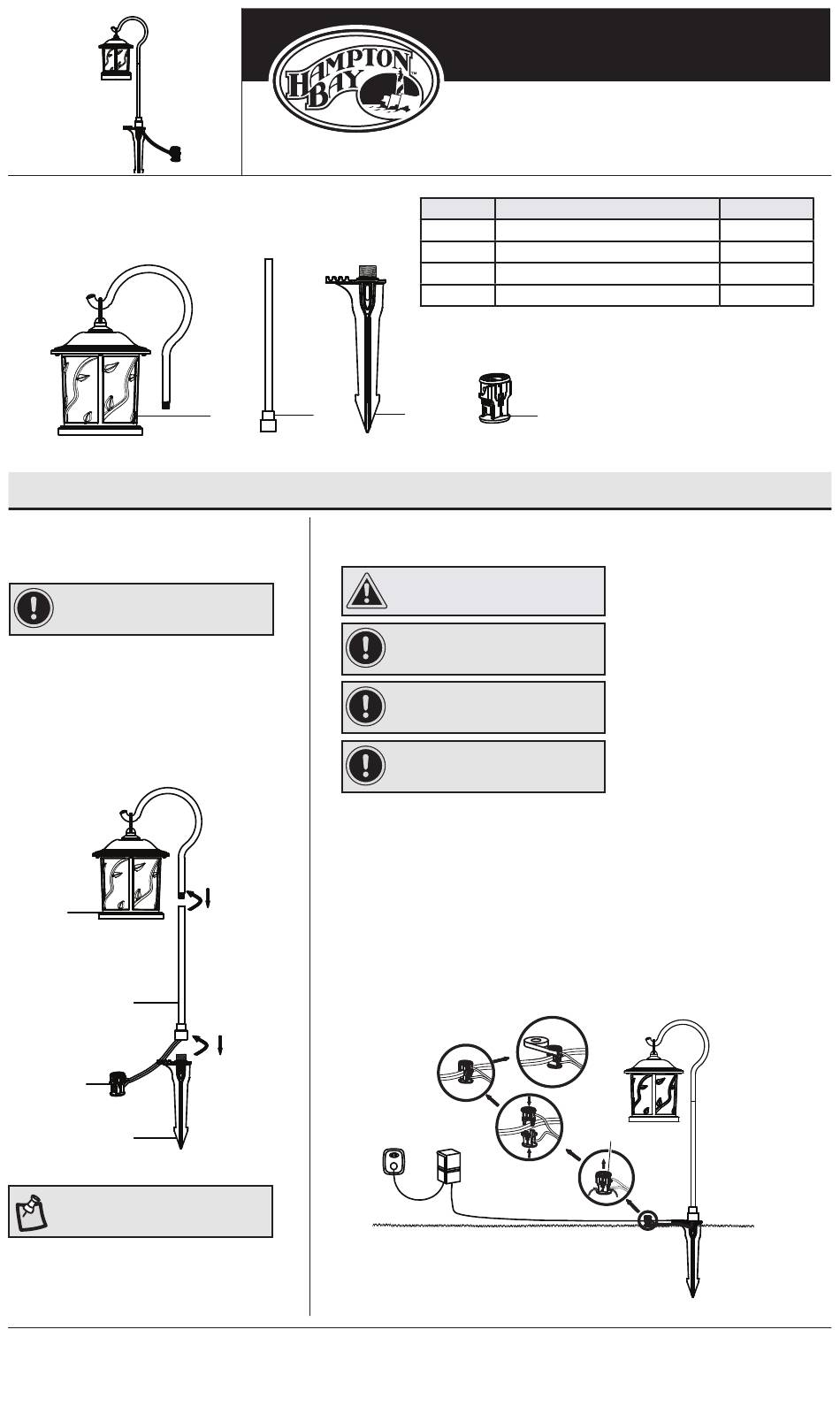 HAMPTON BAY™