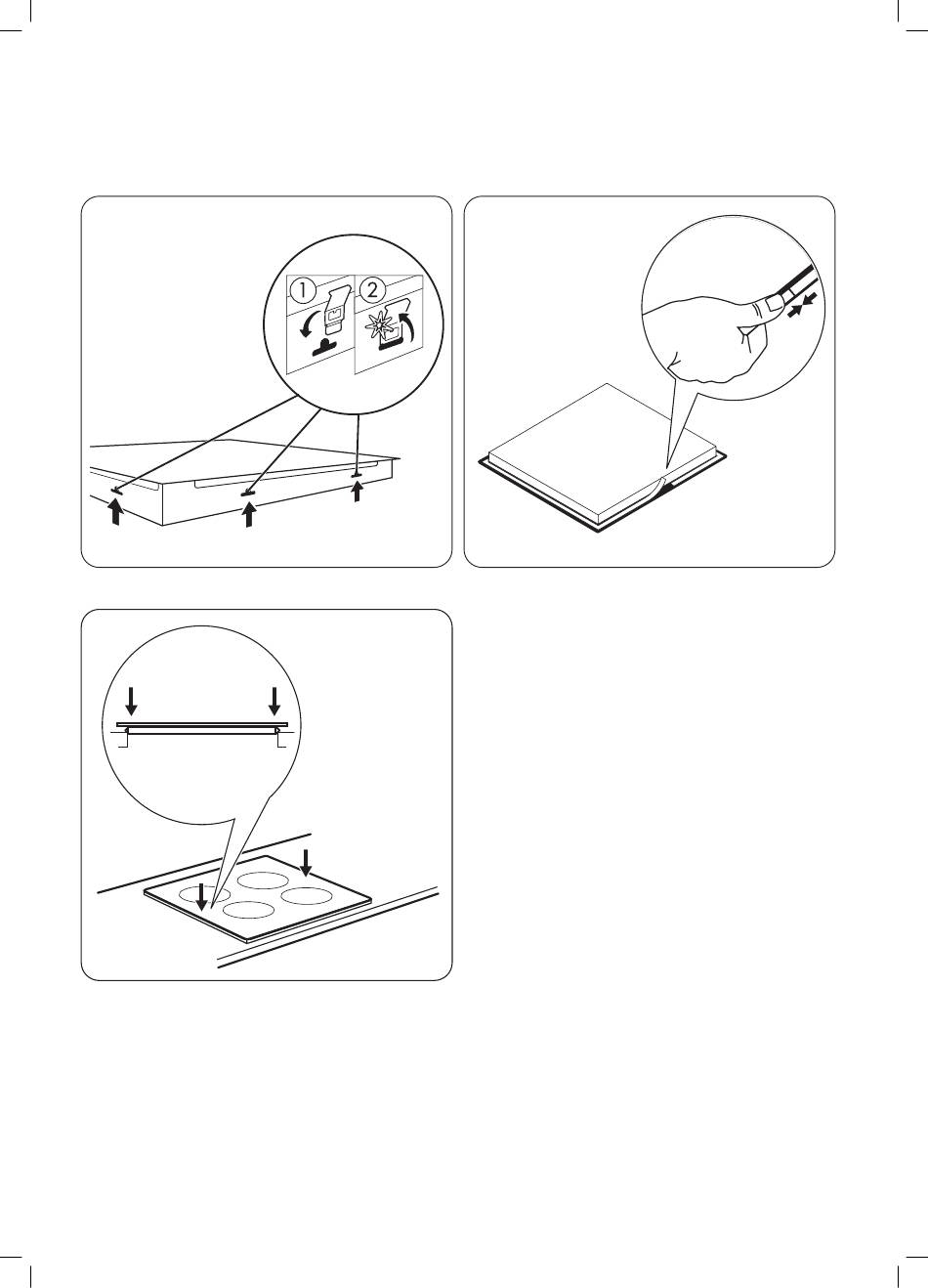 1
2