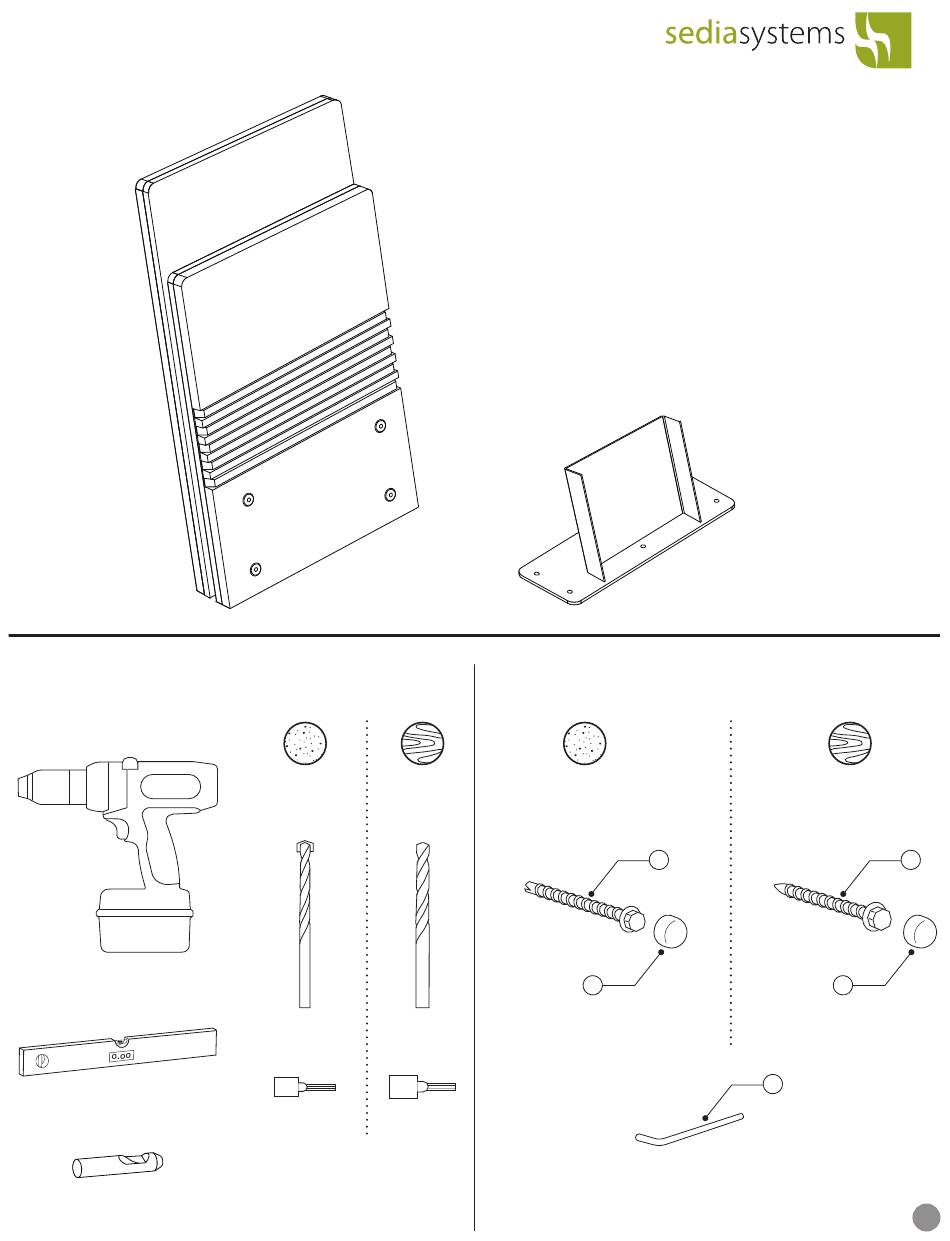 sediasystems

0.00