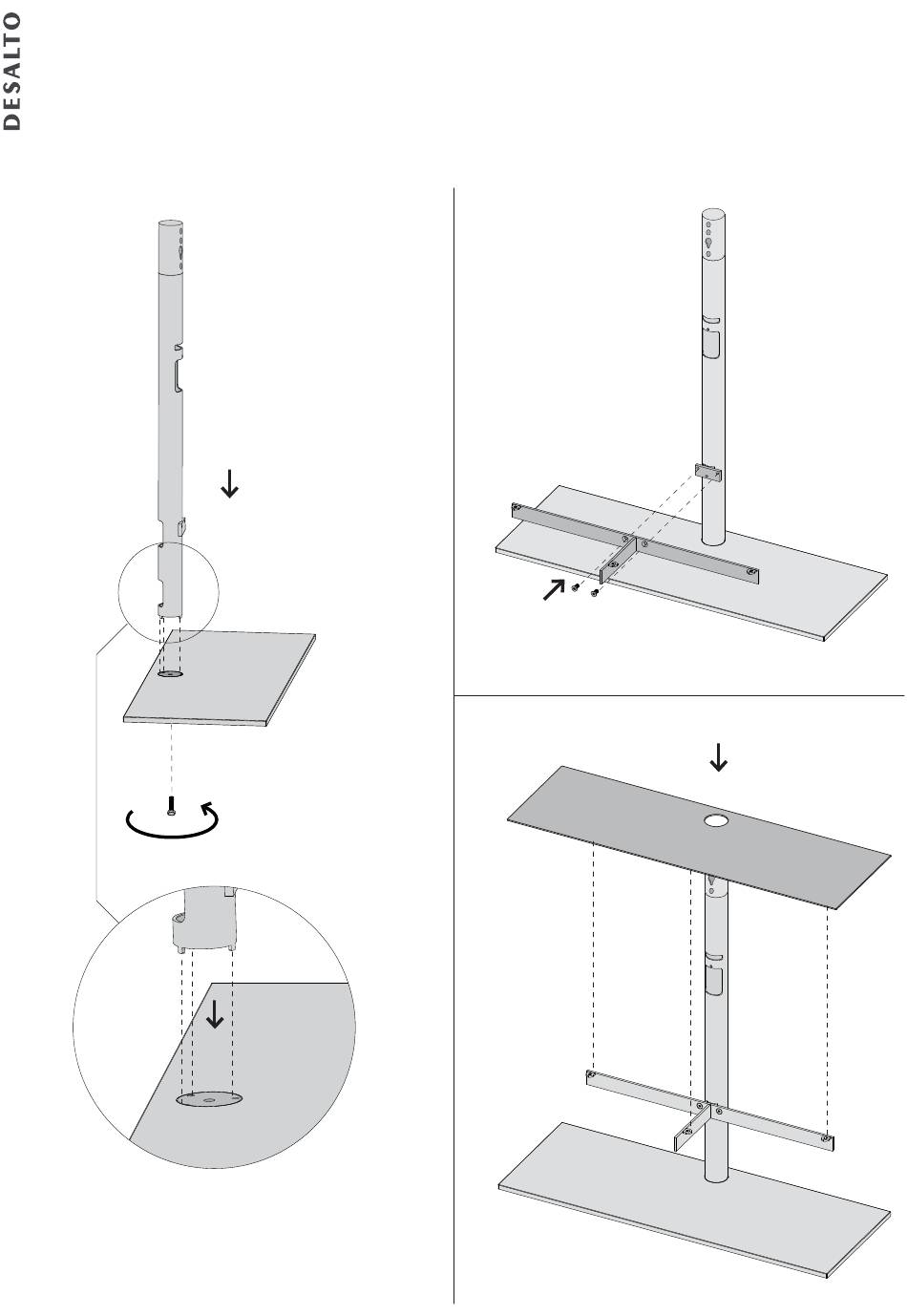 DESALTO