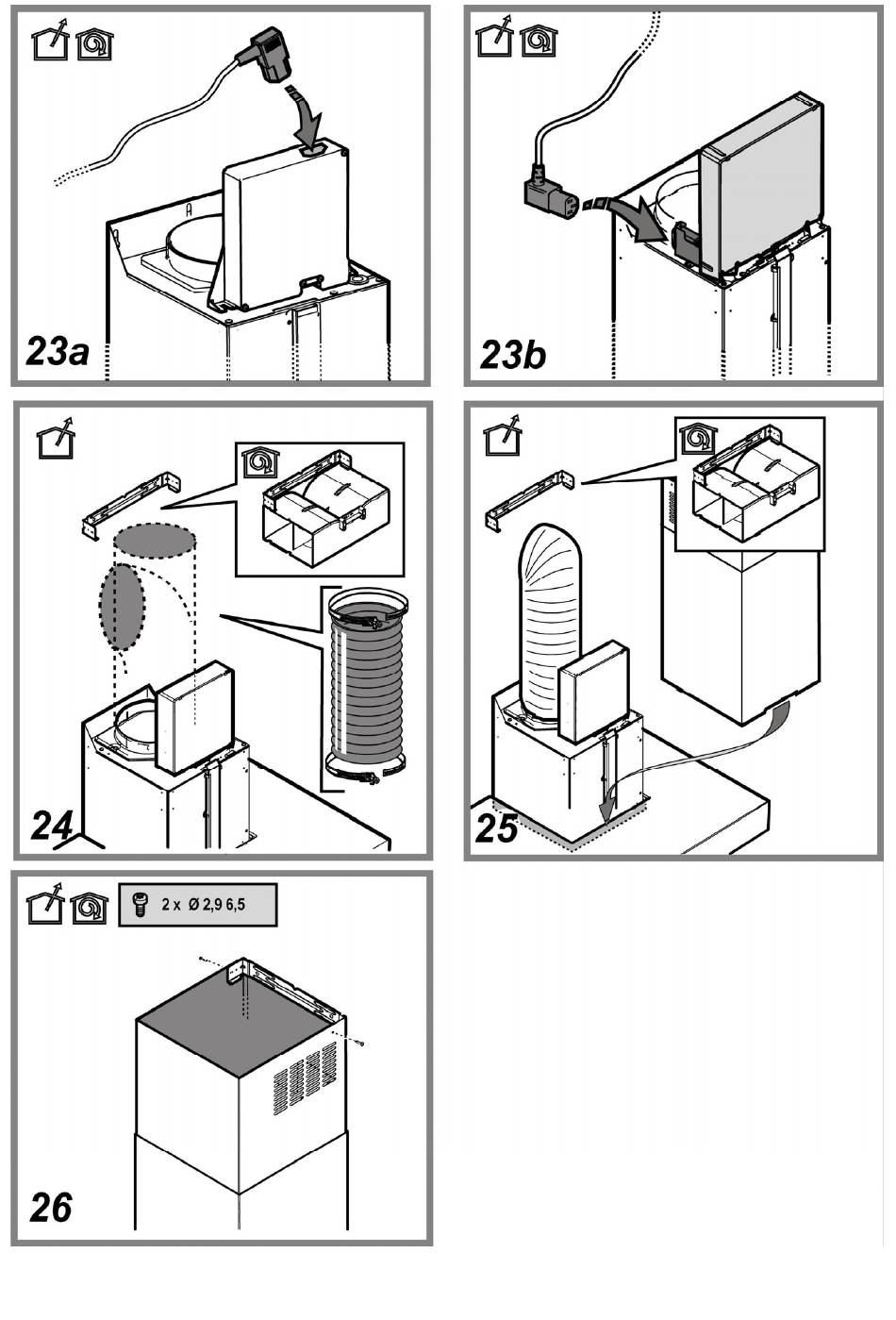 23a

23b

24

25

2 x Ø 2,9 6,5

26