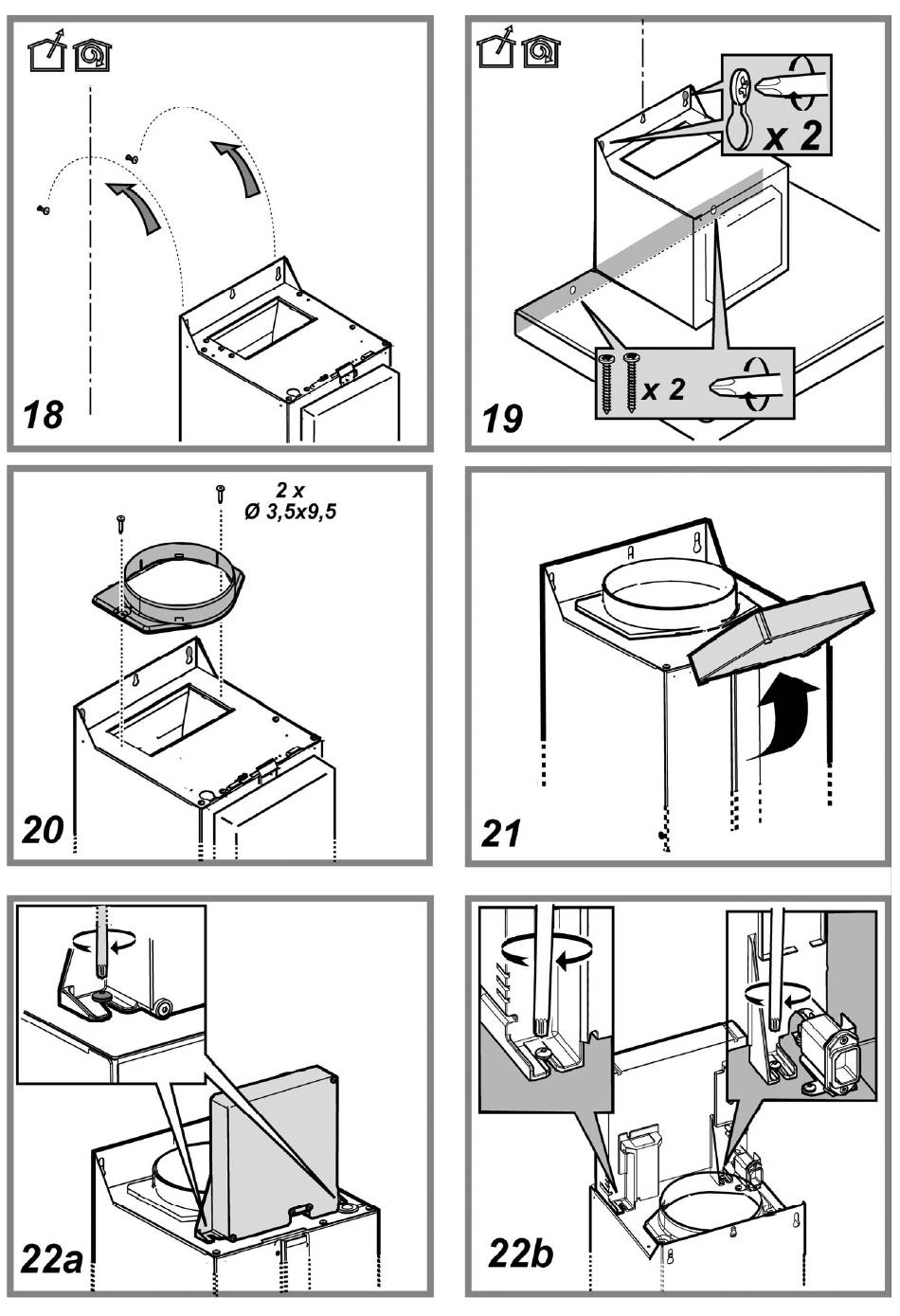 18

x 2

x 2

19

2 x
Ø 3,5x9,5

20

21

22a

22b