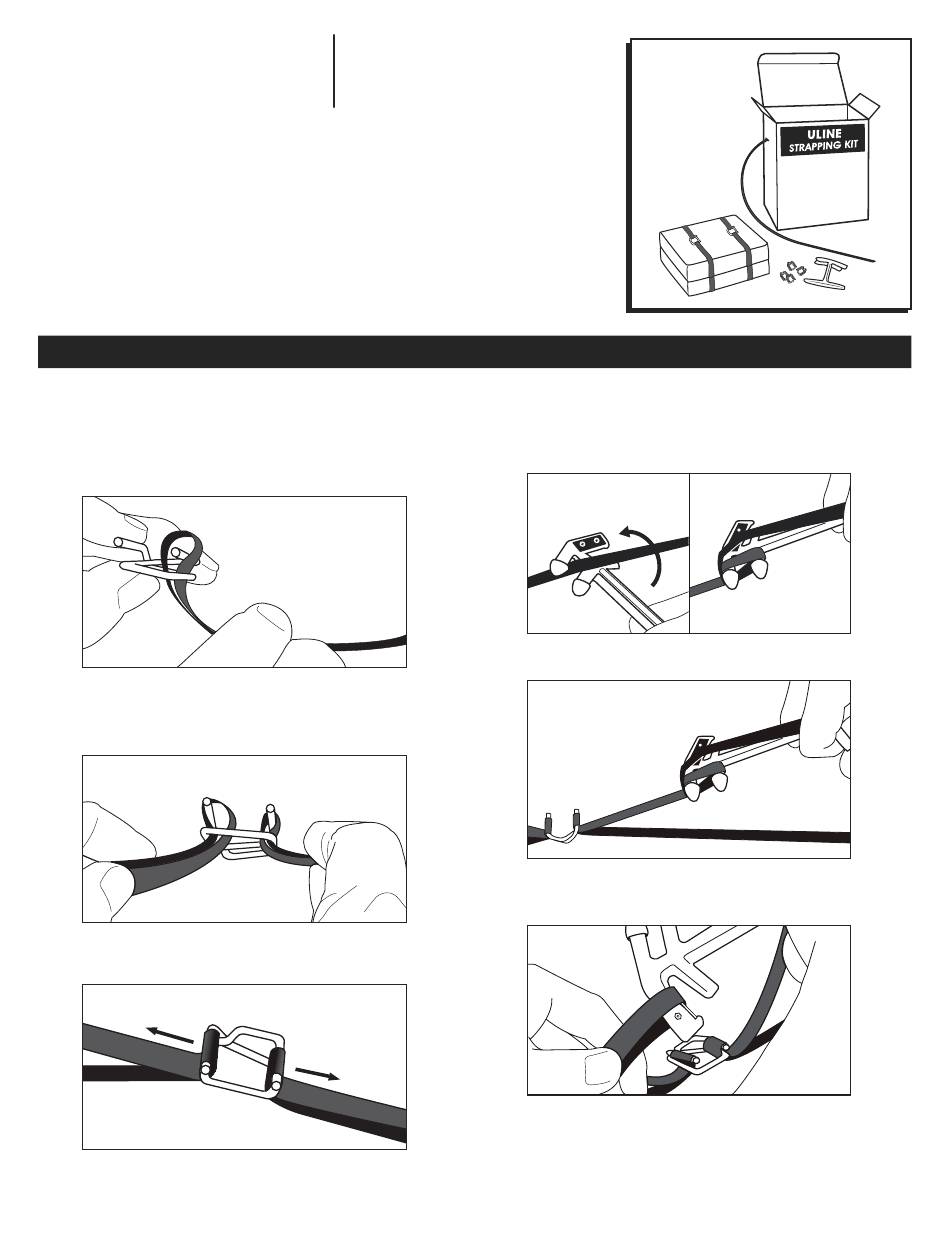 ULINE
STRAPPING KIT