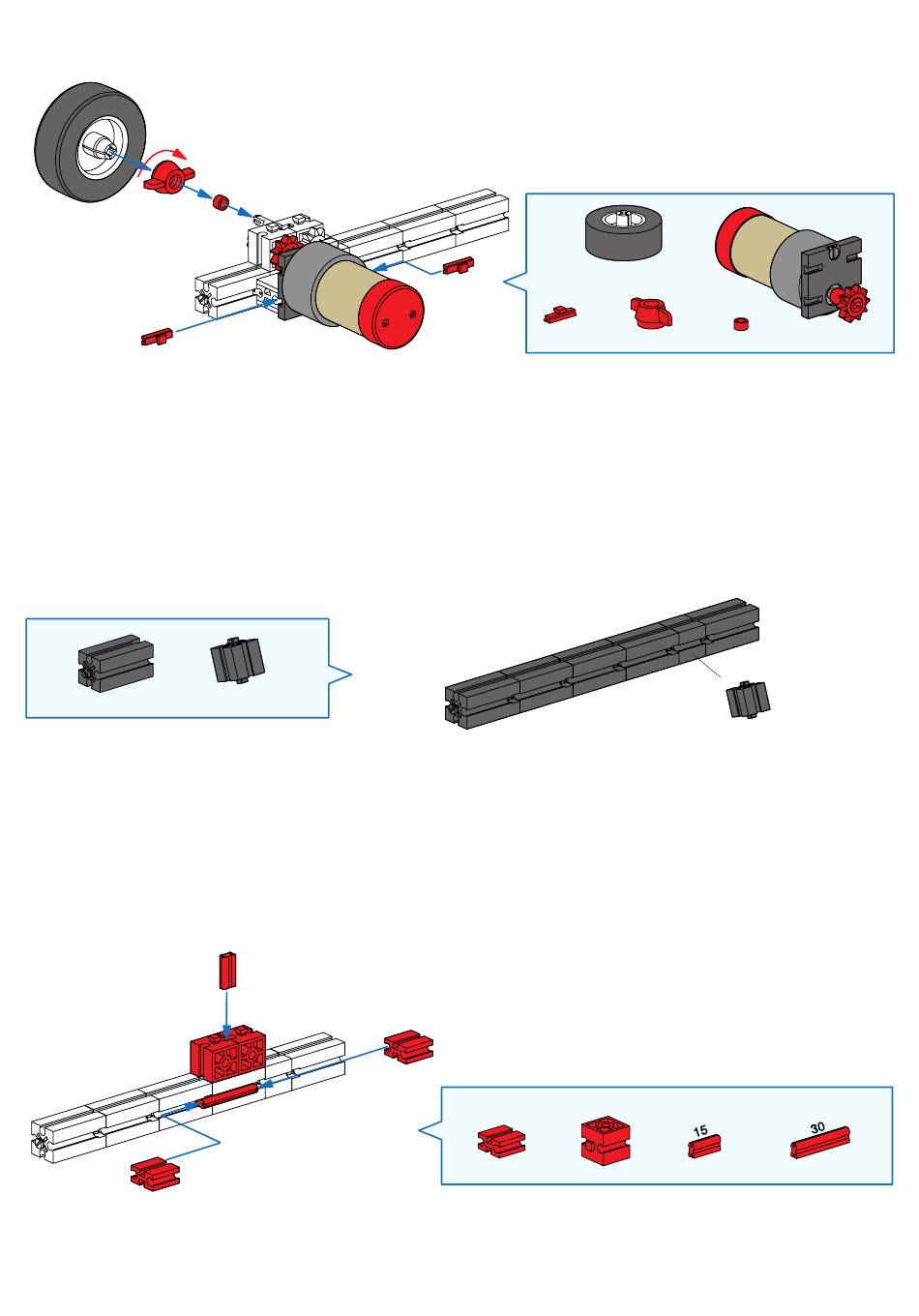 15

30