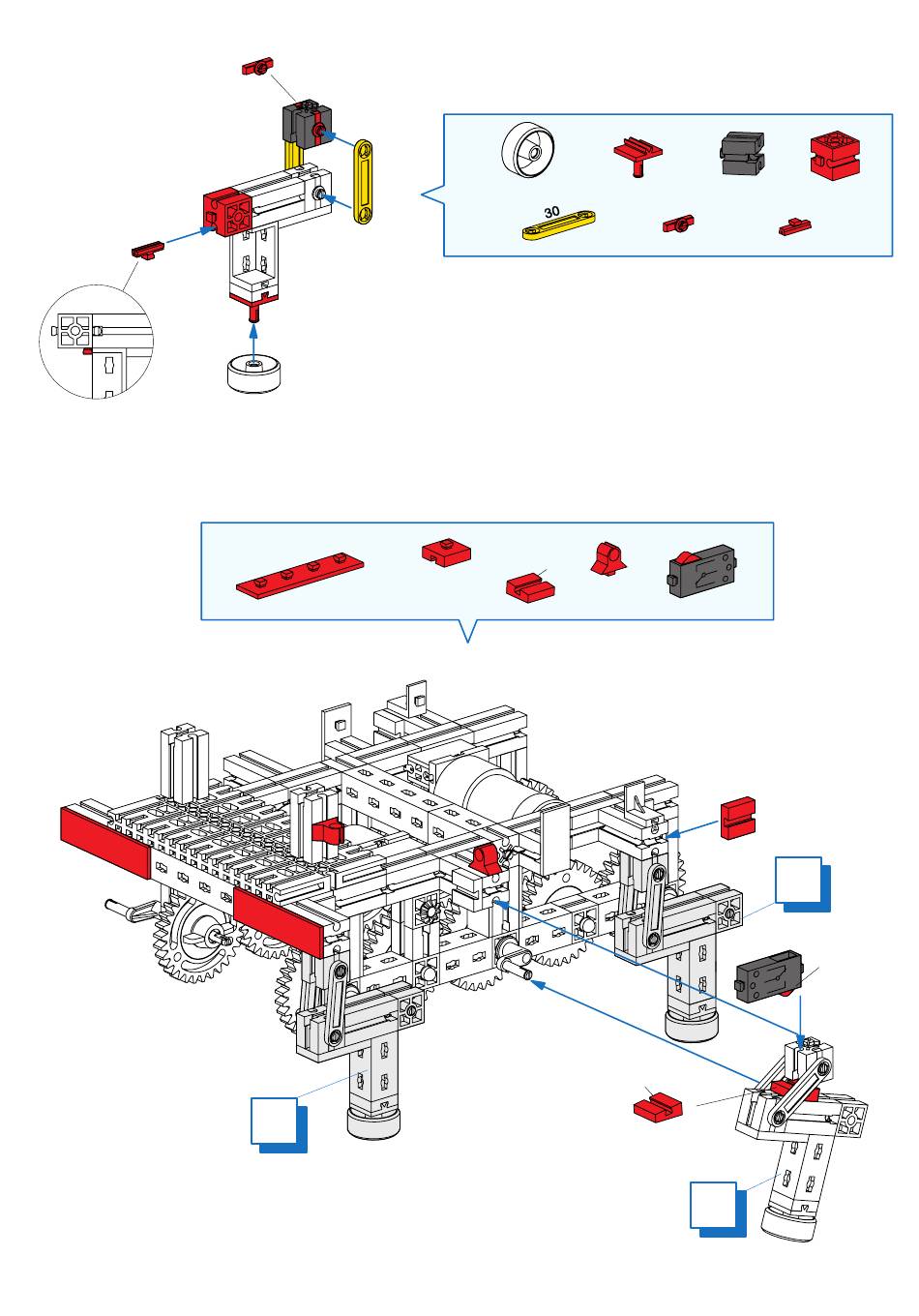 30