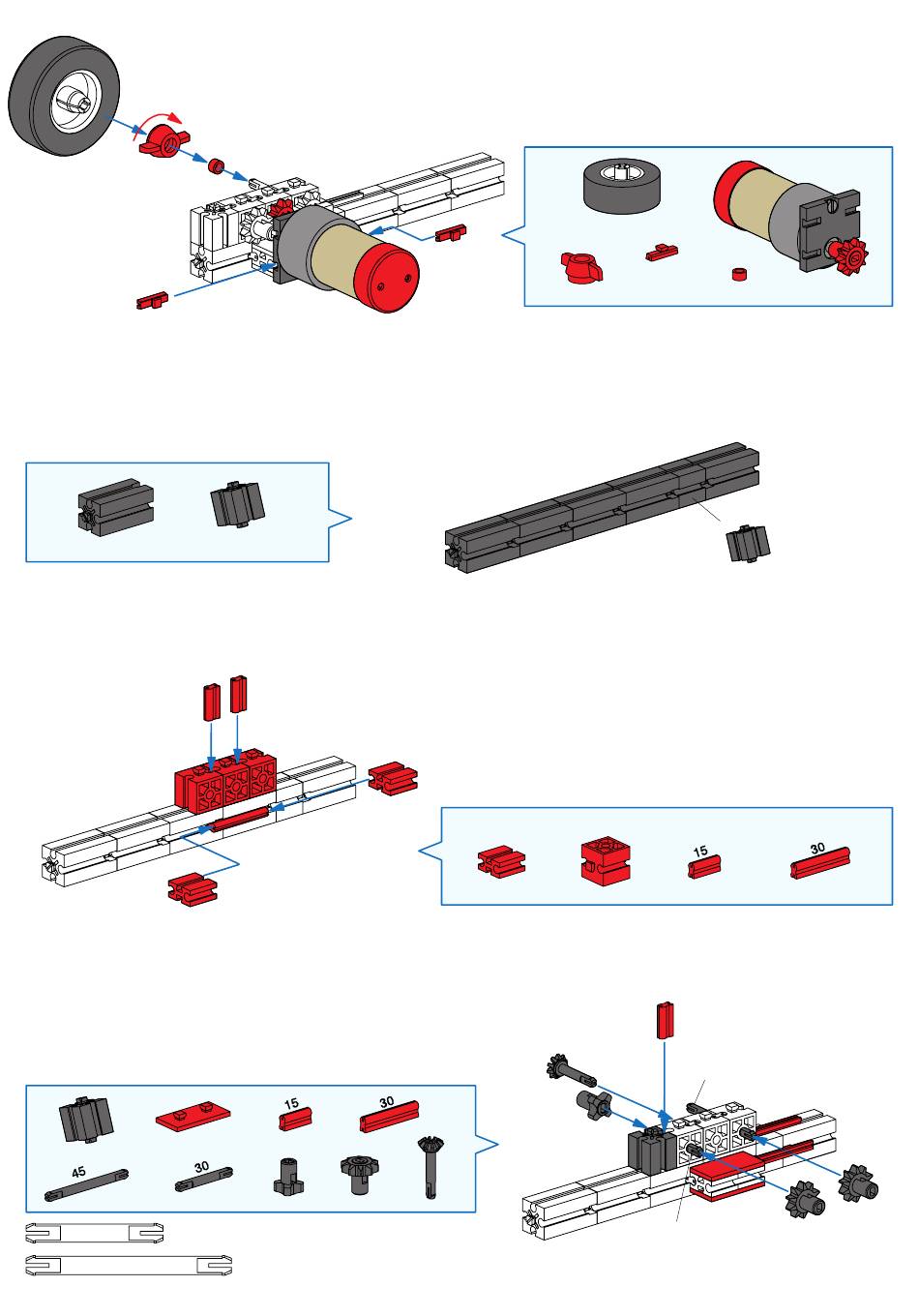 15

30

15

30

45

30