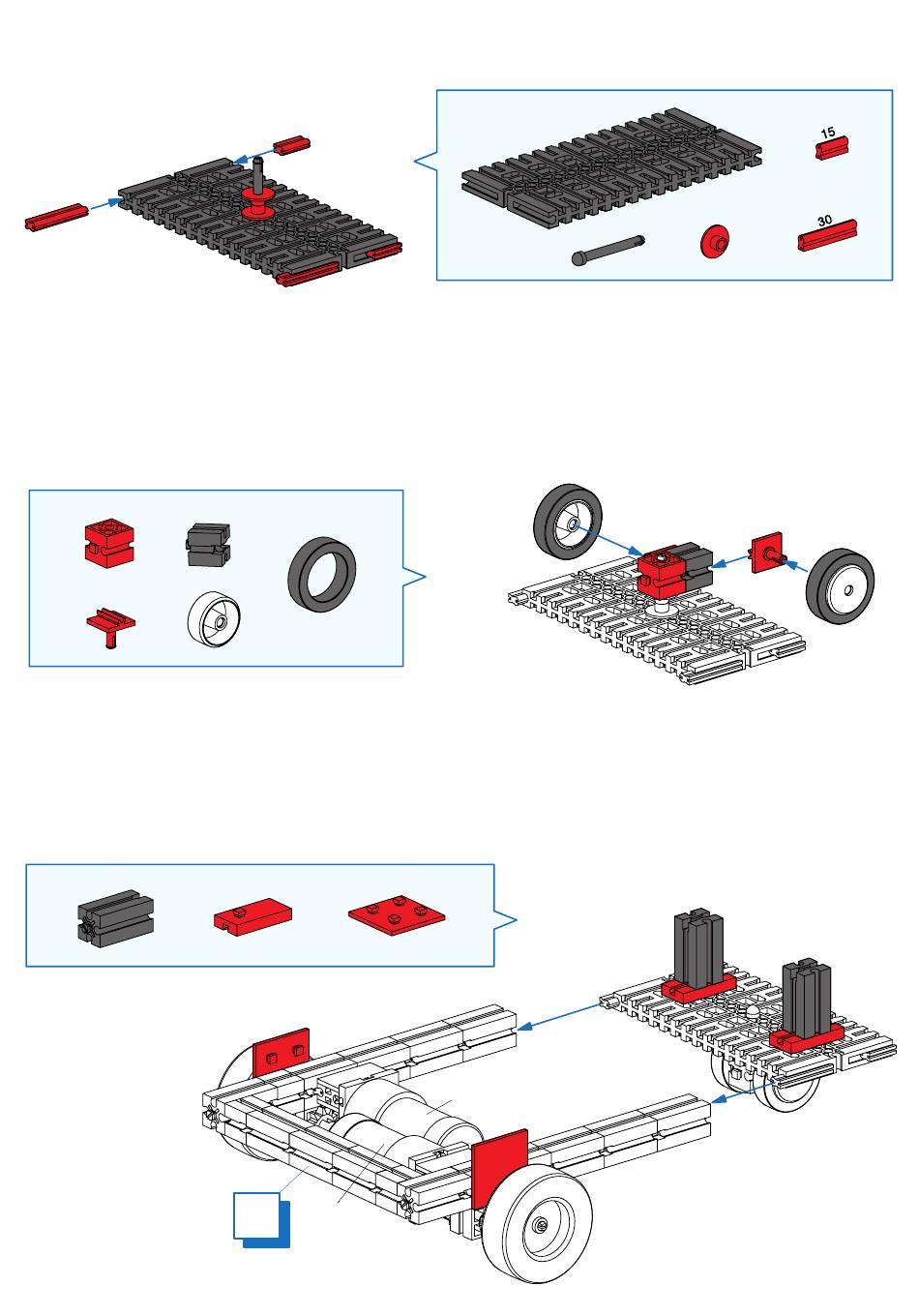 15

30