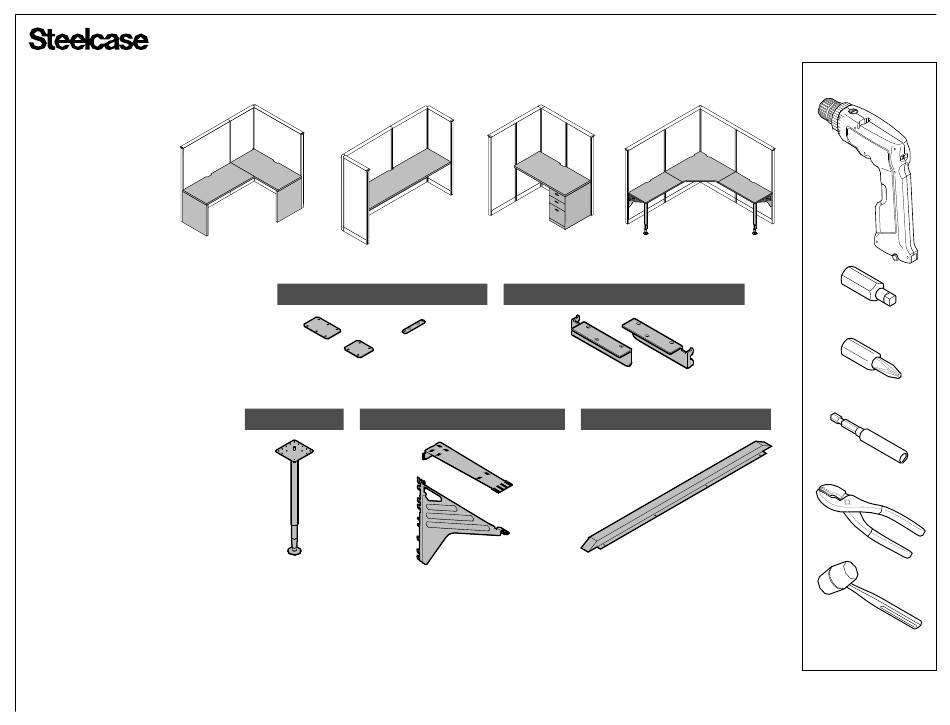 Steelcase