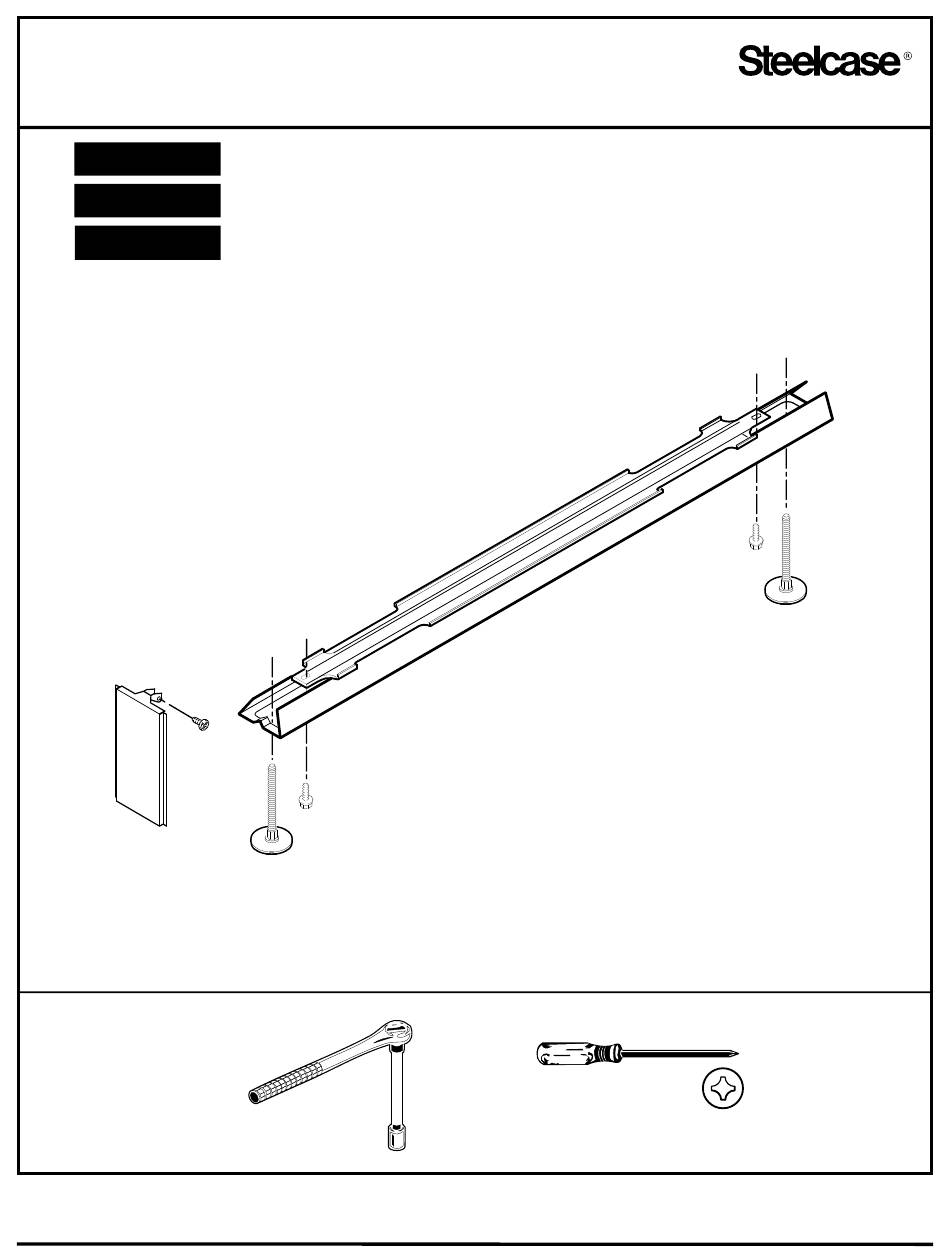 Steelcase®