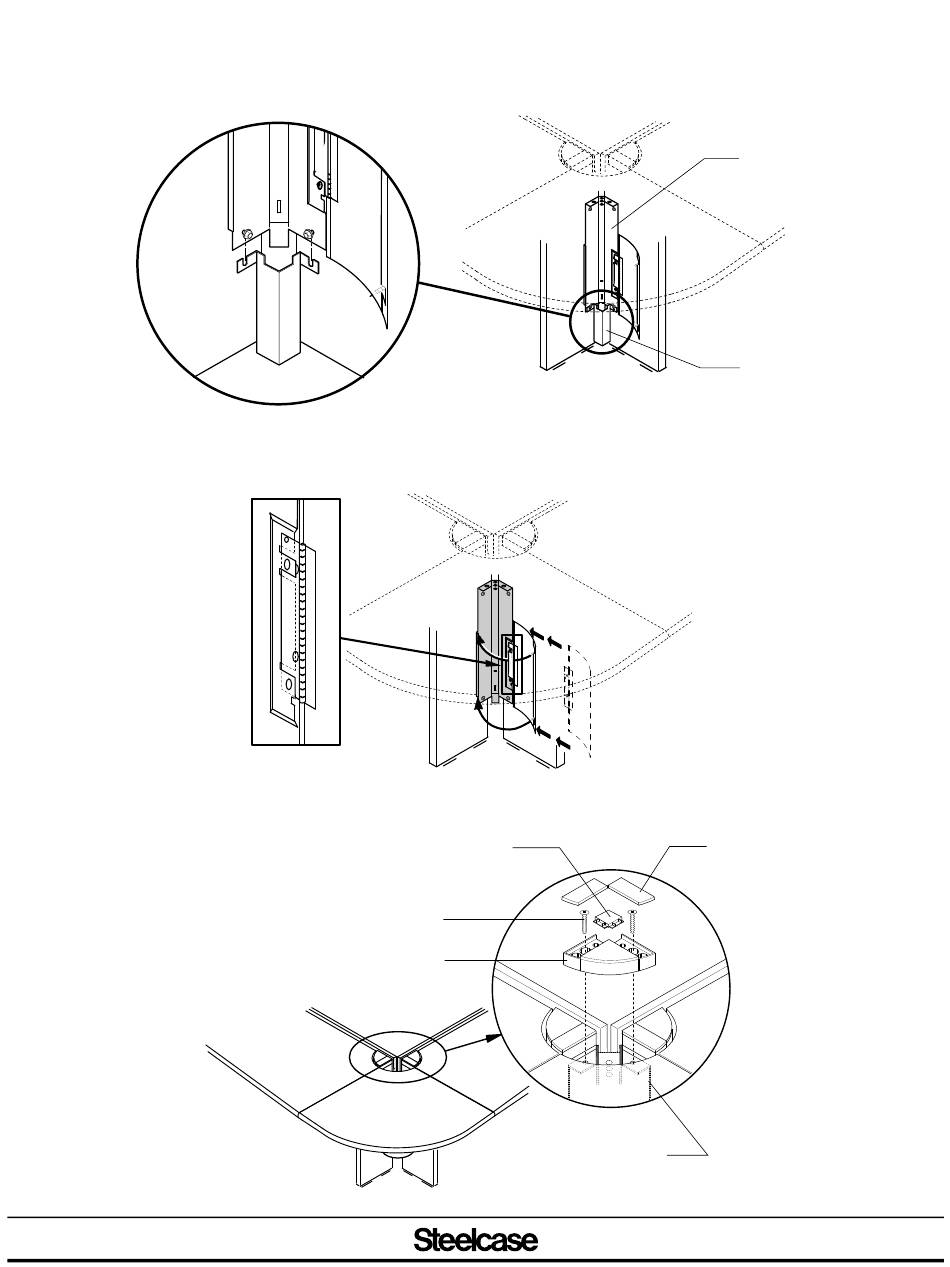 Steelcase