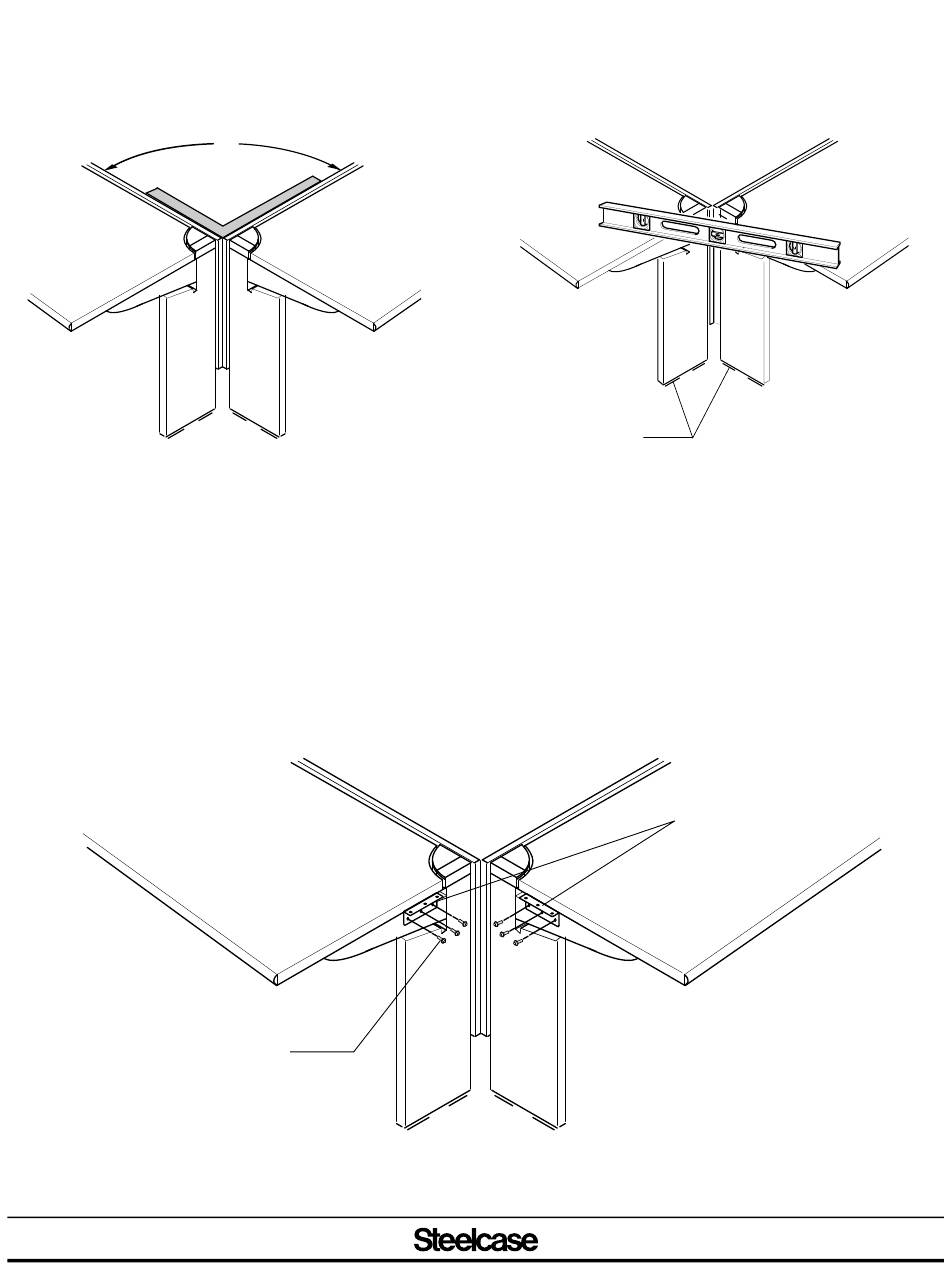 Steelcase