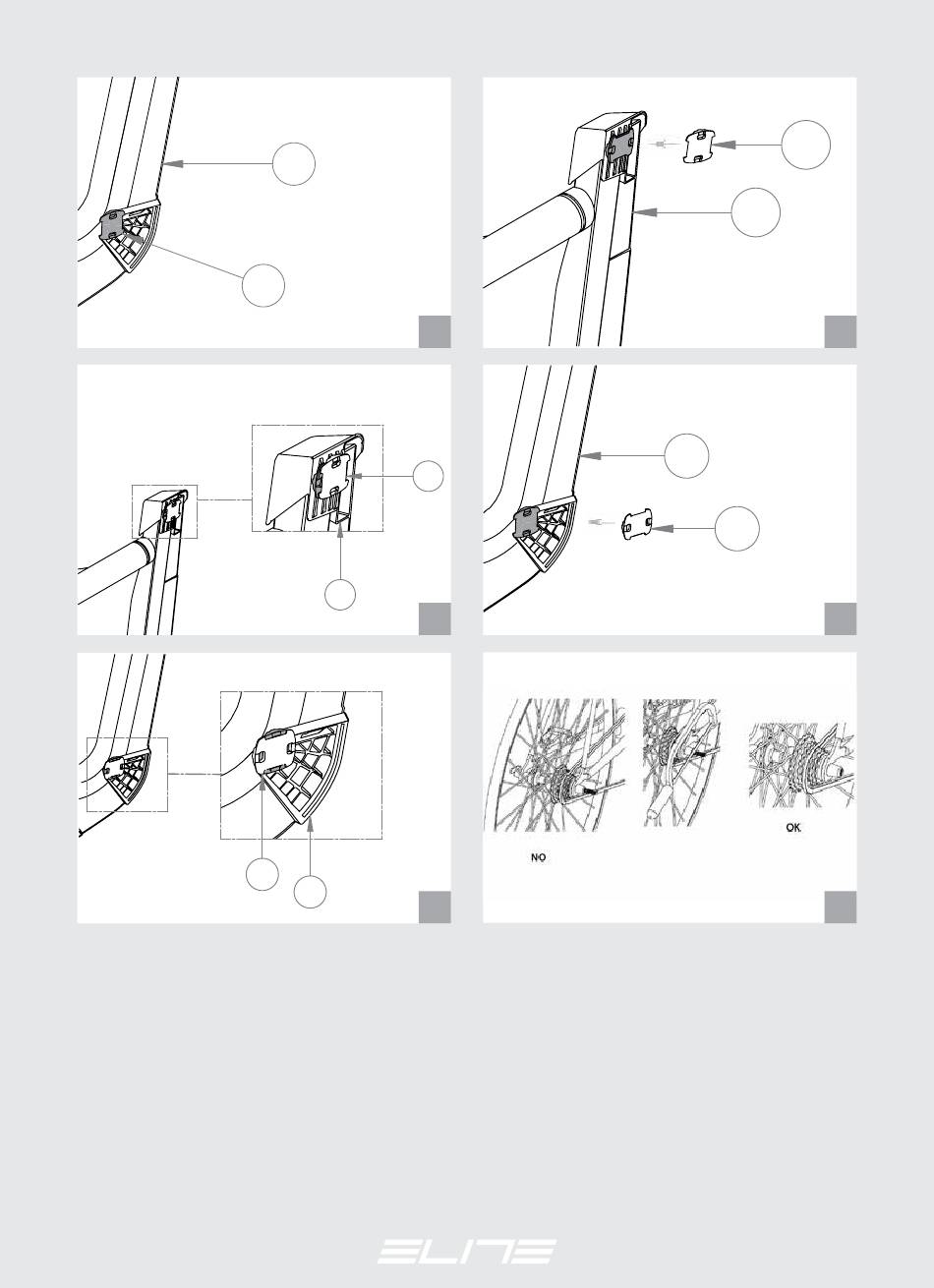 NO

OK

ELITE