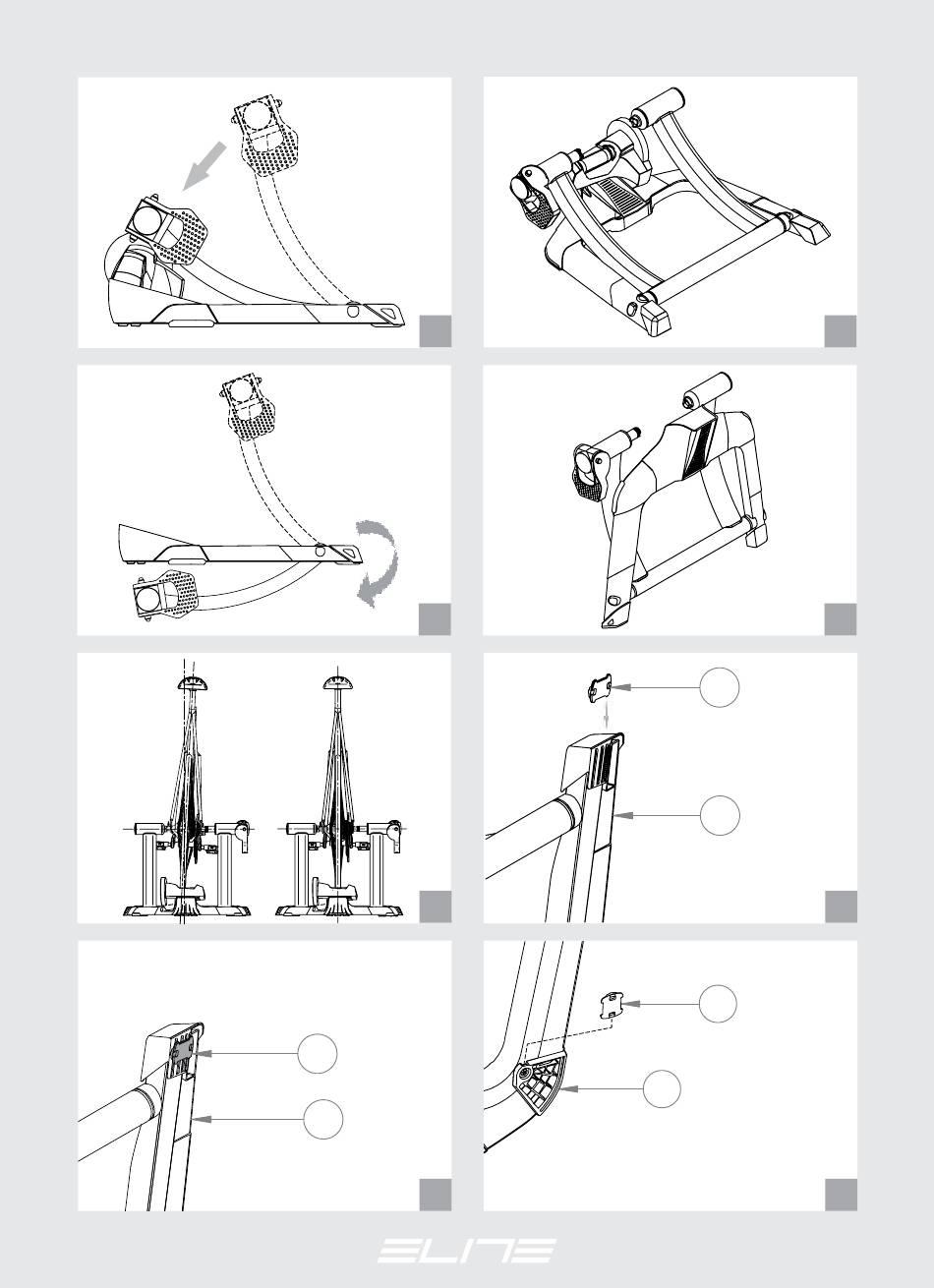 ELITE