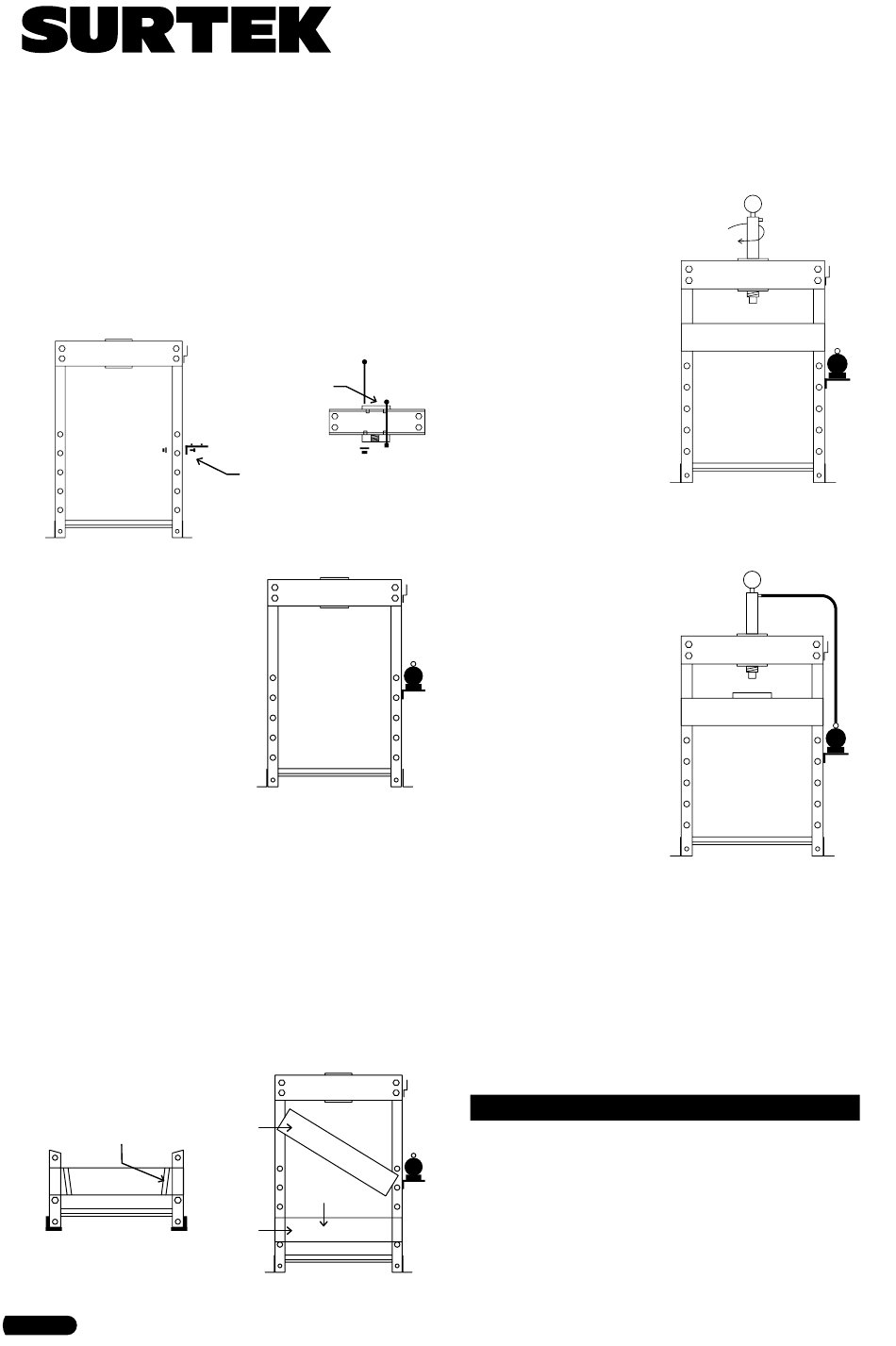 SURTEK