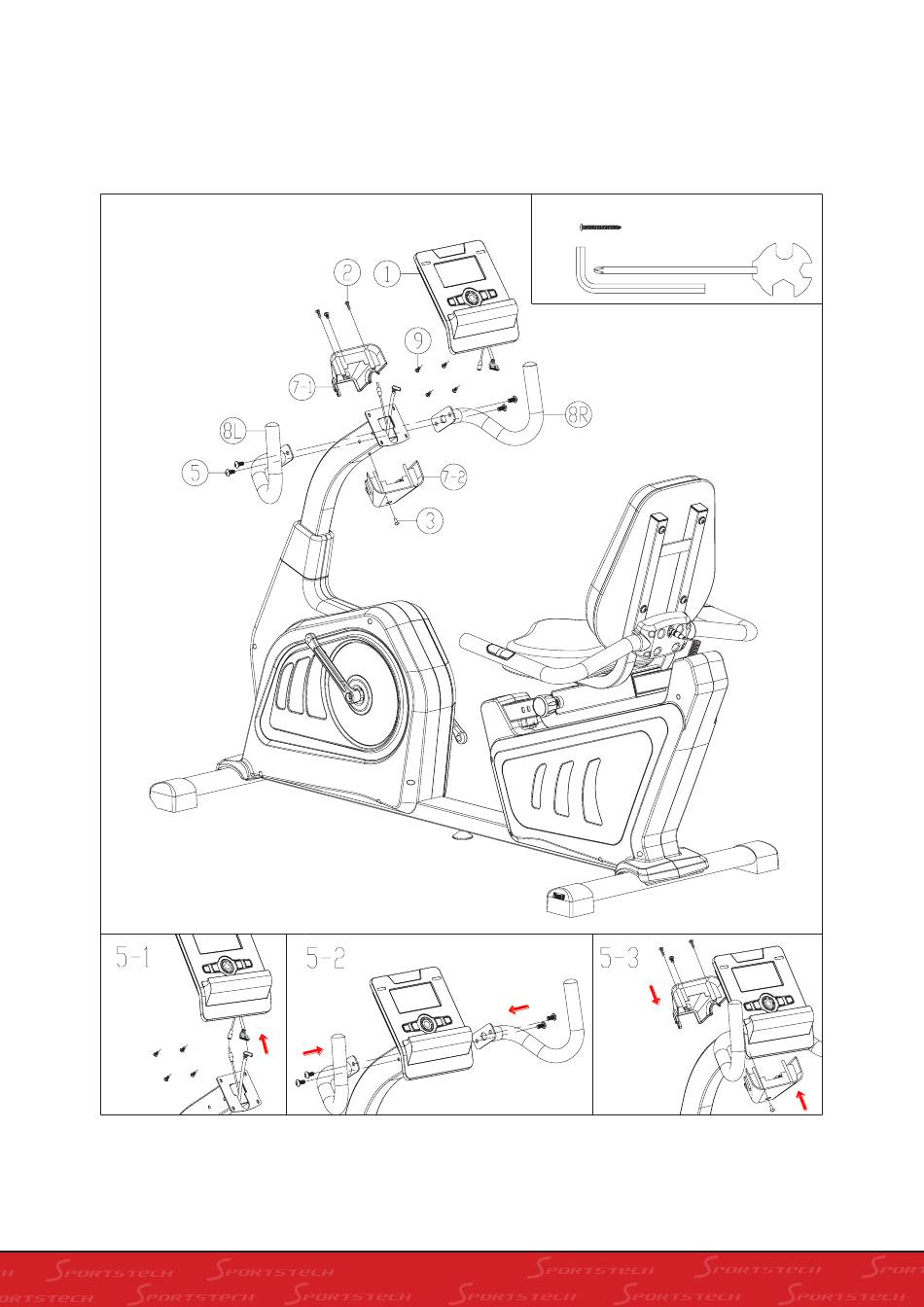 2
1
9
7-1
8L
8R
5
7-2
3

5-1
5-2
5-3

SPORTSTECH SPORTSTECH SPORTSTECH SPORTSTECH
SPORTSTECH SPORTSTECH SPORTSTECH SPORTSTECH SPORTSTECH