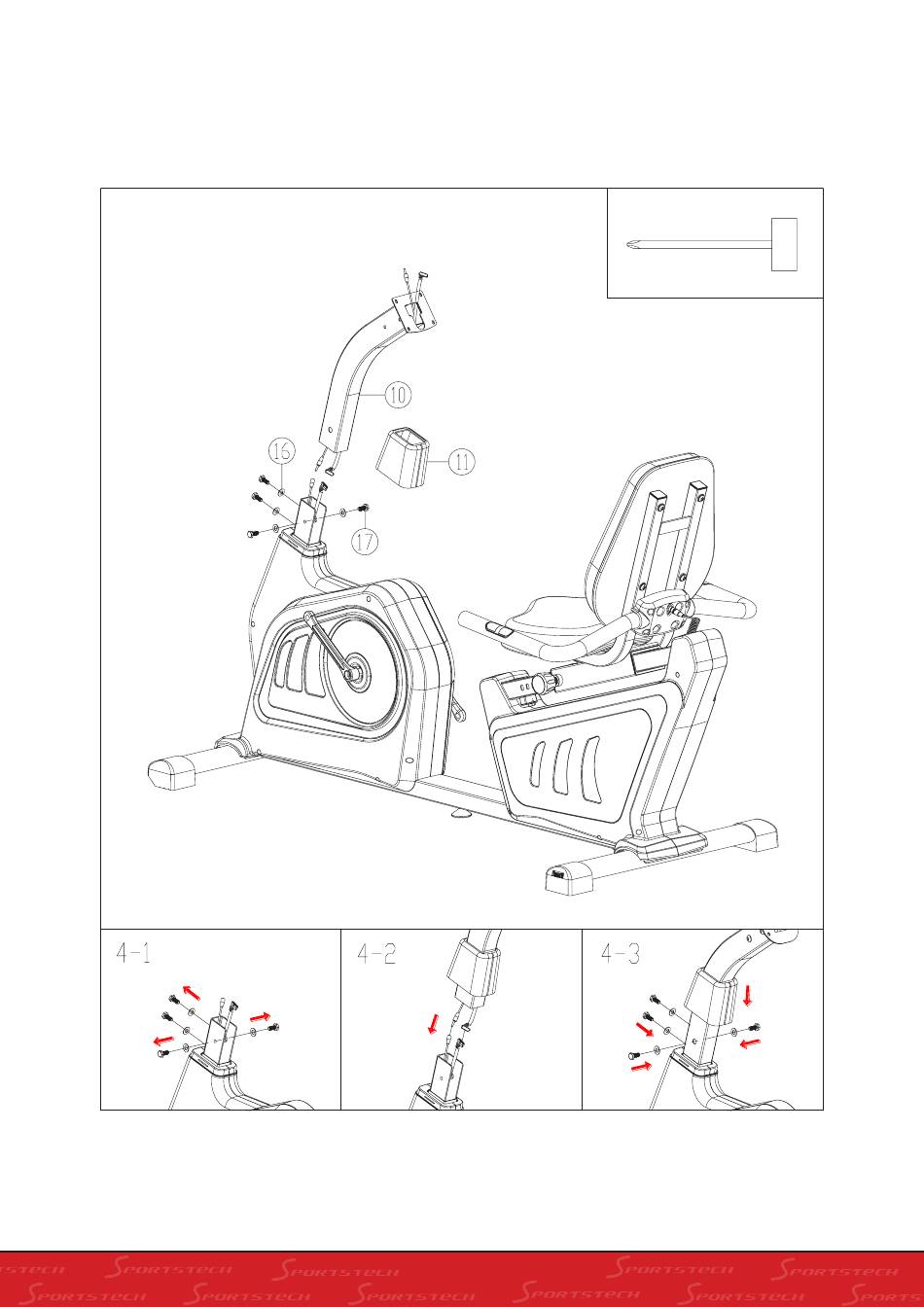 10

16

11

17

4-1

4-2

4-3

SPORTSTECH SPORTSTECH SPORTSTECH SPORTSTECH SPORTSTECH
SPORTSTECH SPORTSTECH SPORTSTECH SPORTSTECH SPORTSTECH SPORTSTECH