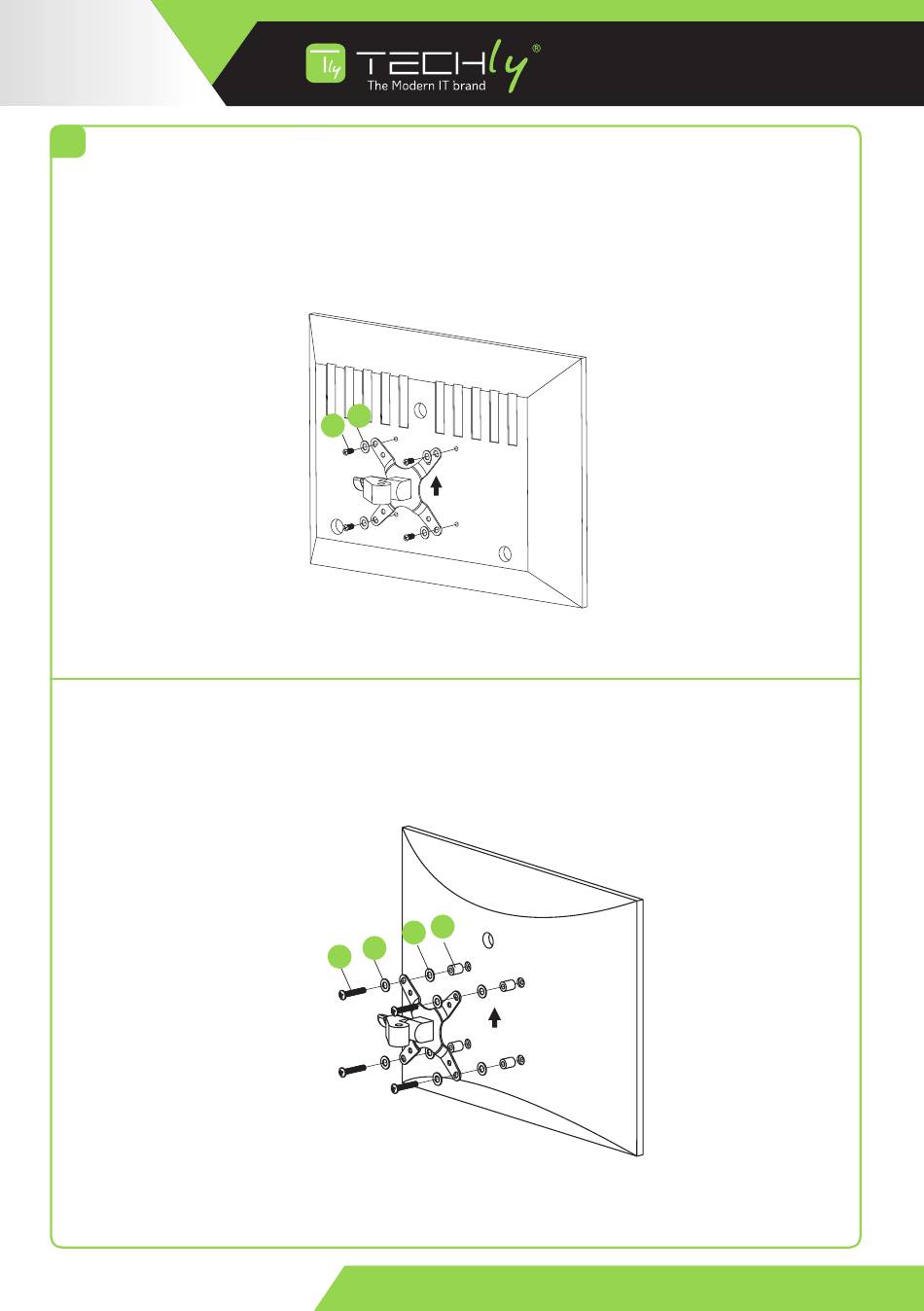 TECHly®
The Modern IT brand