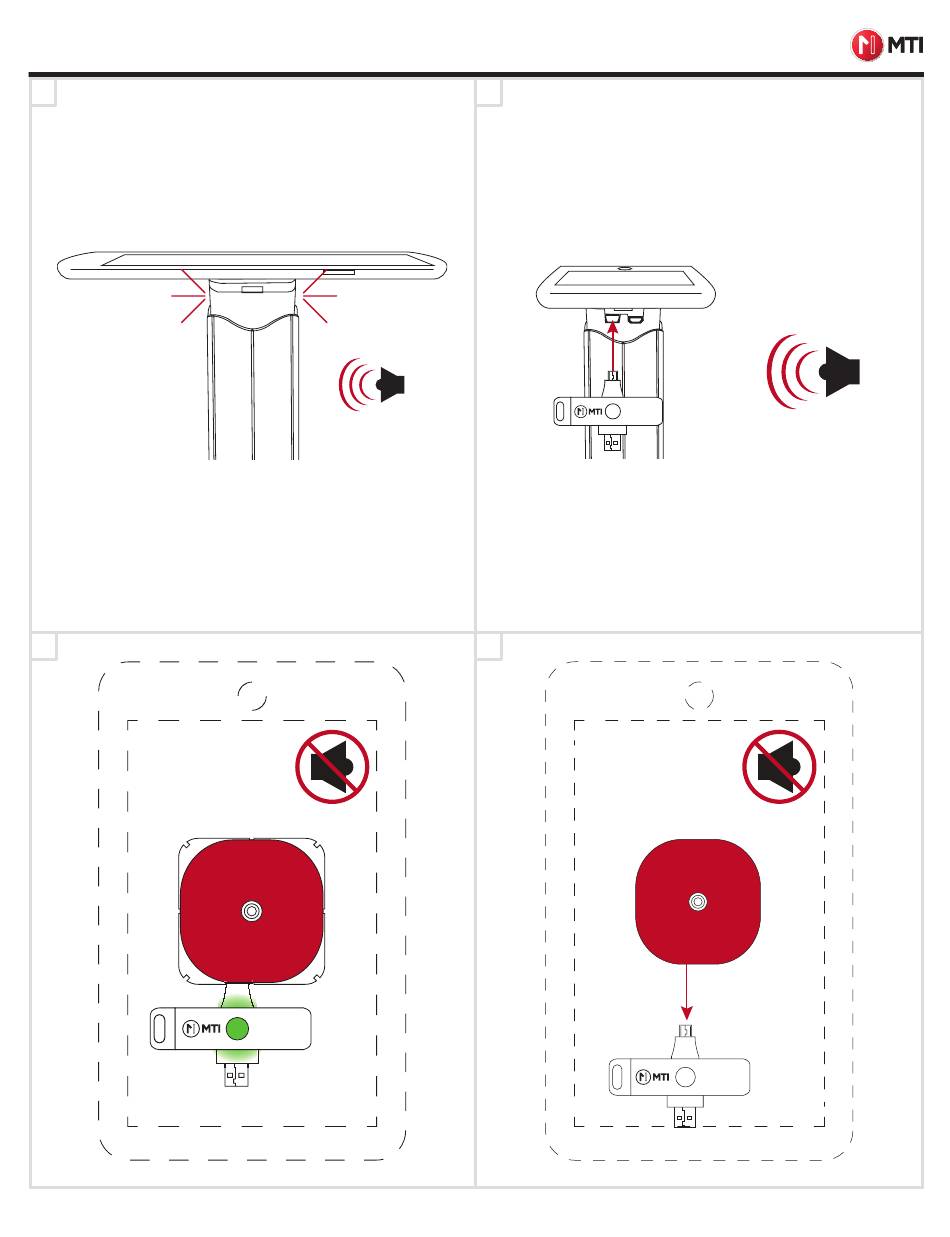 MTI

MTI

MTI

MTI