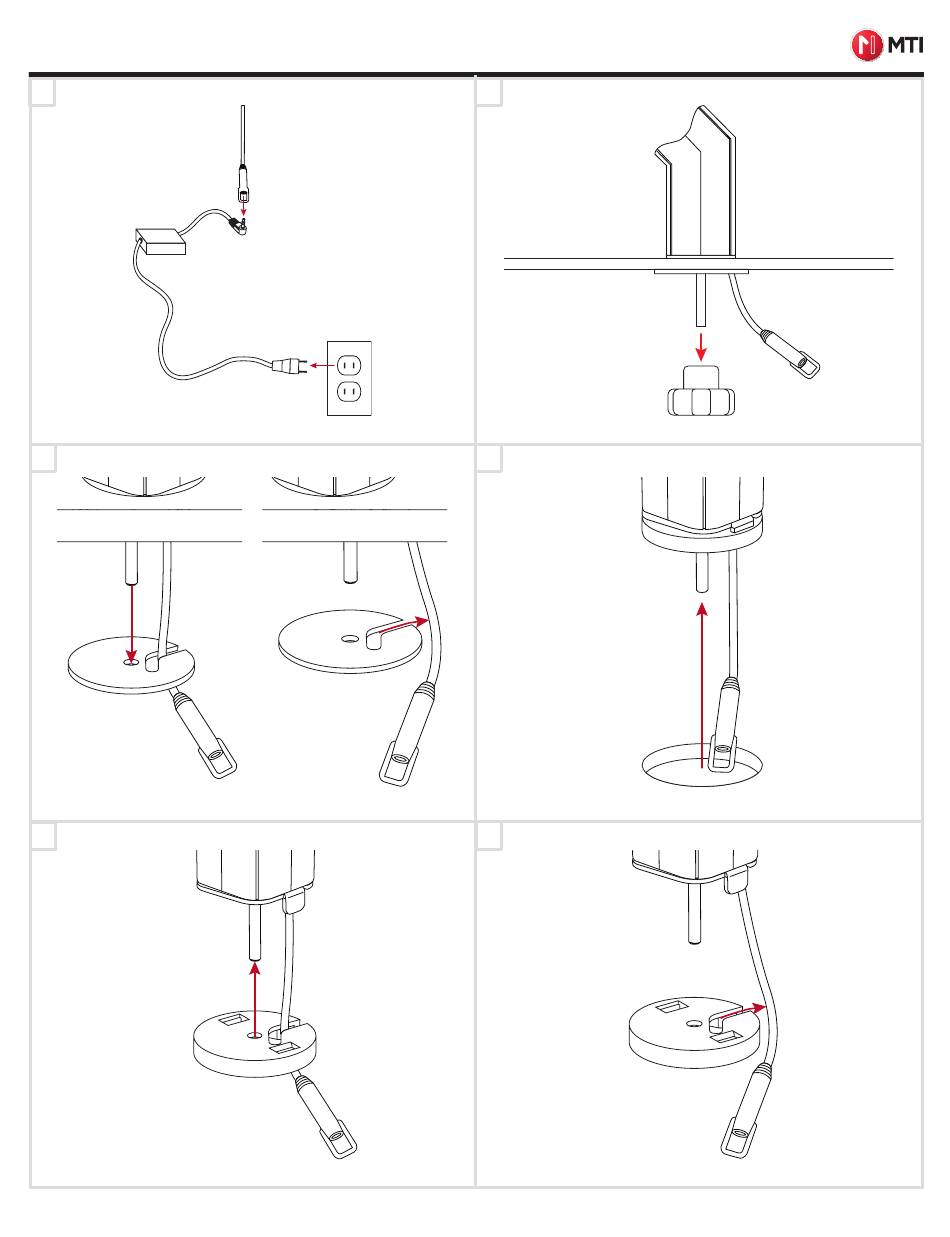 MTI