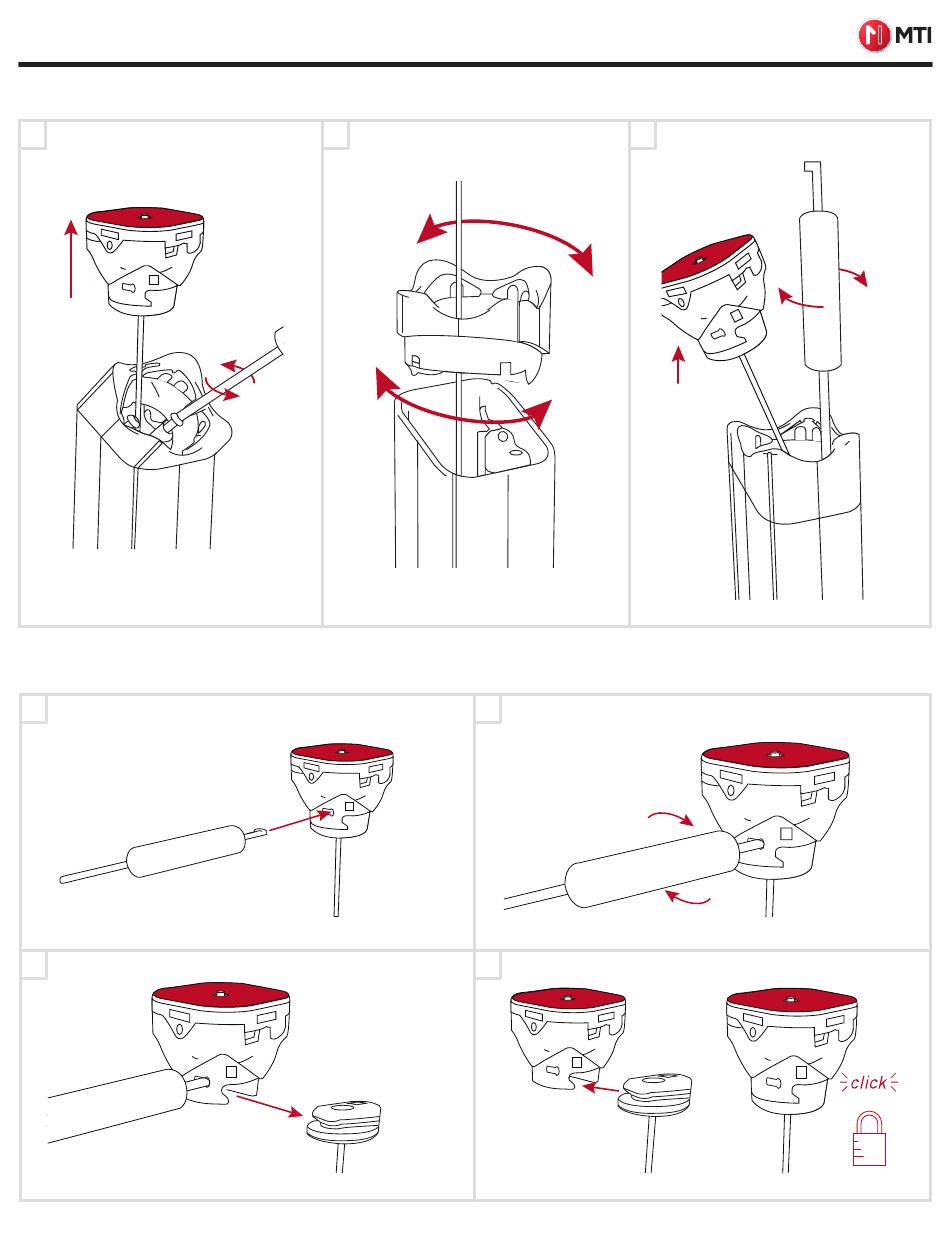 MTI

click