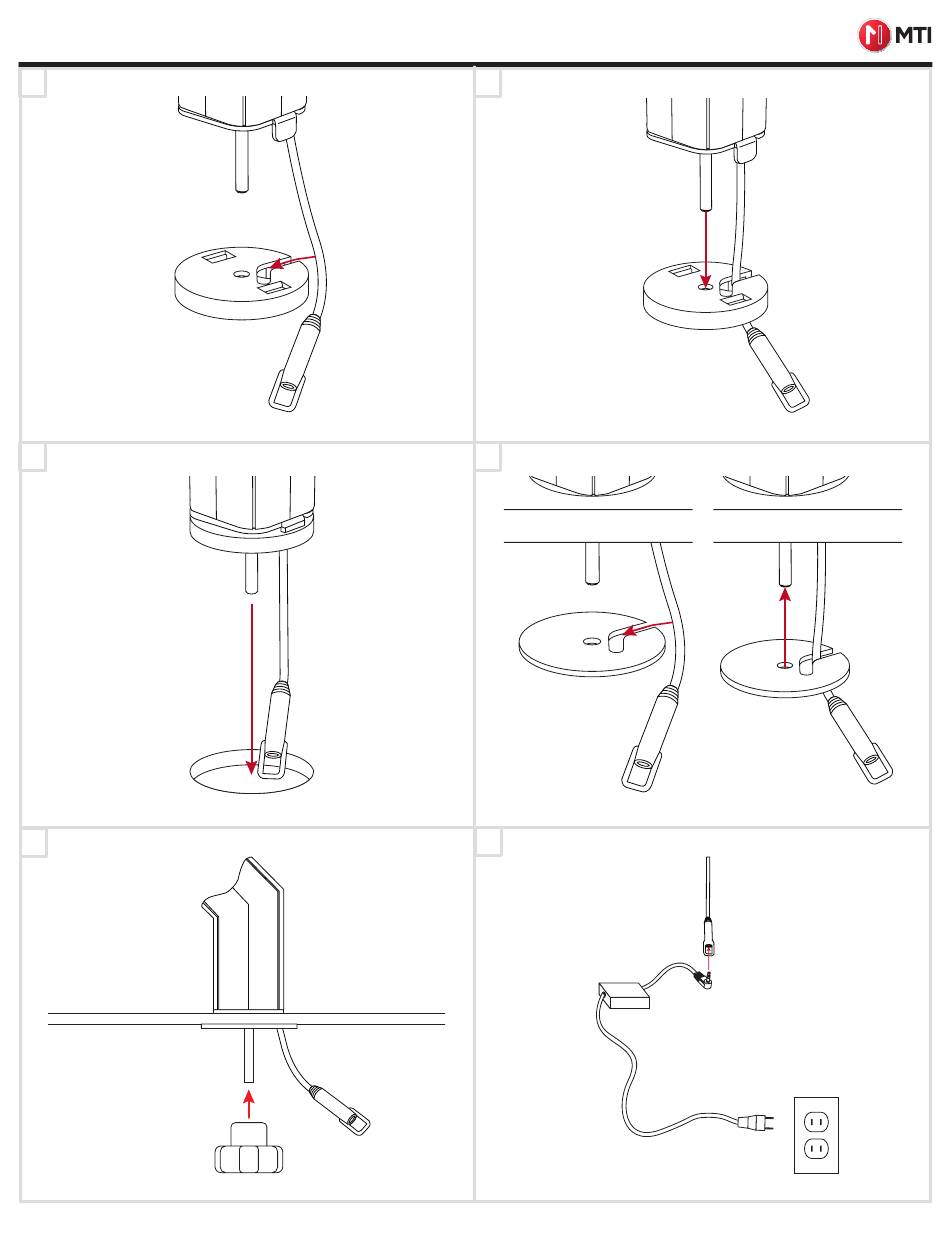 MTI