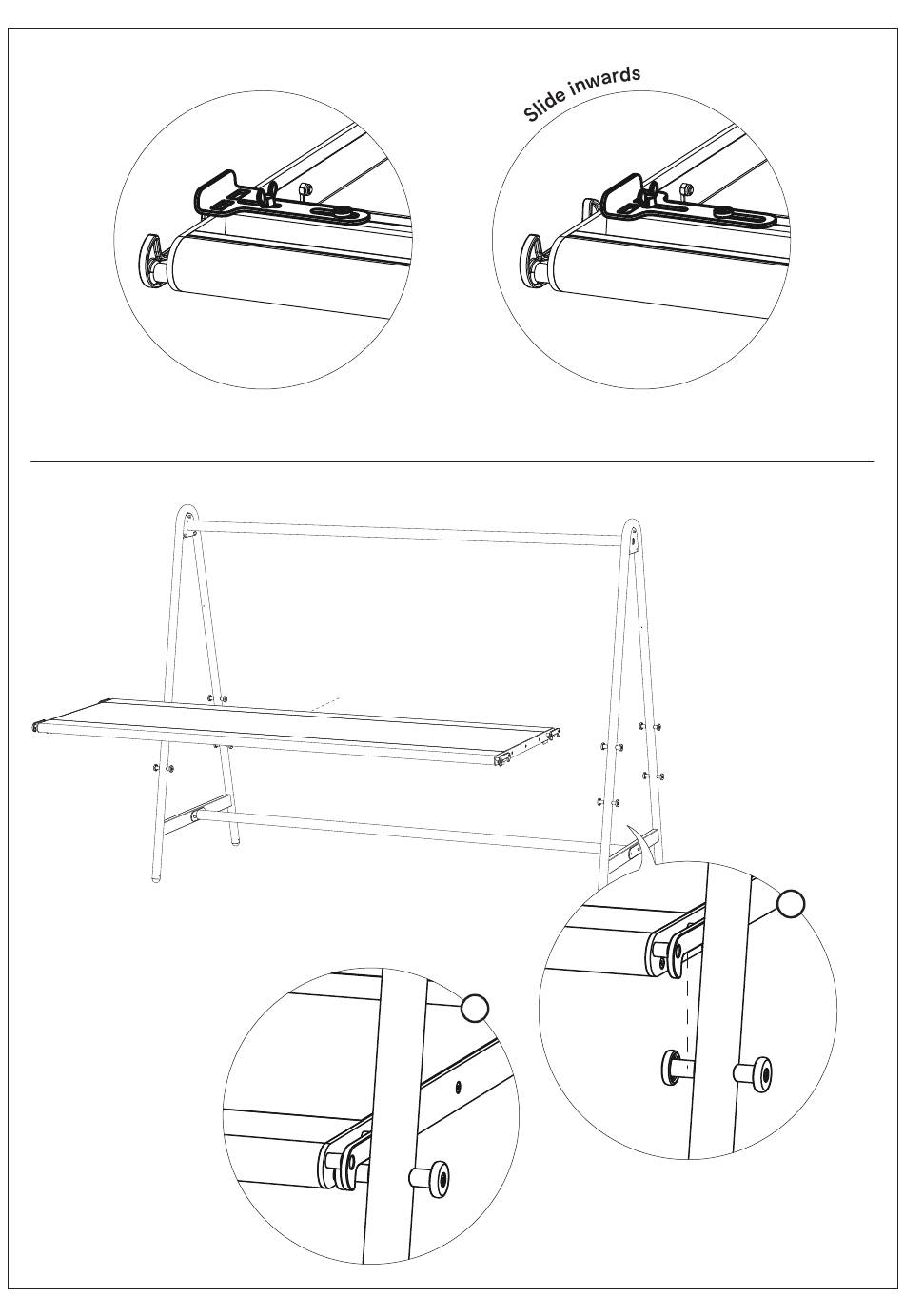 Slide inwards