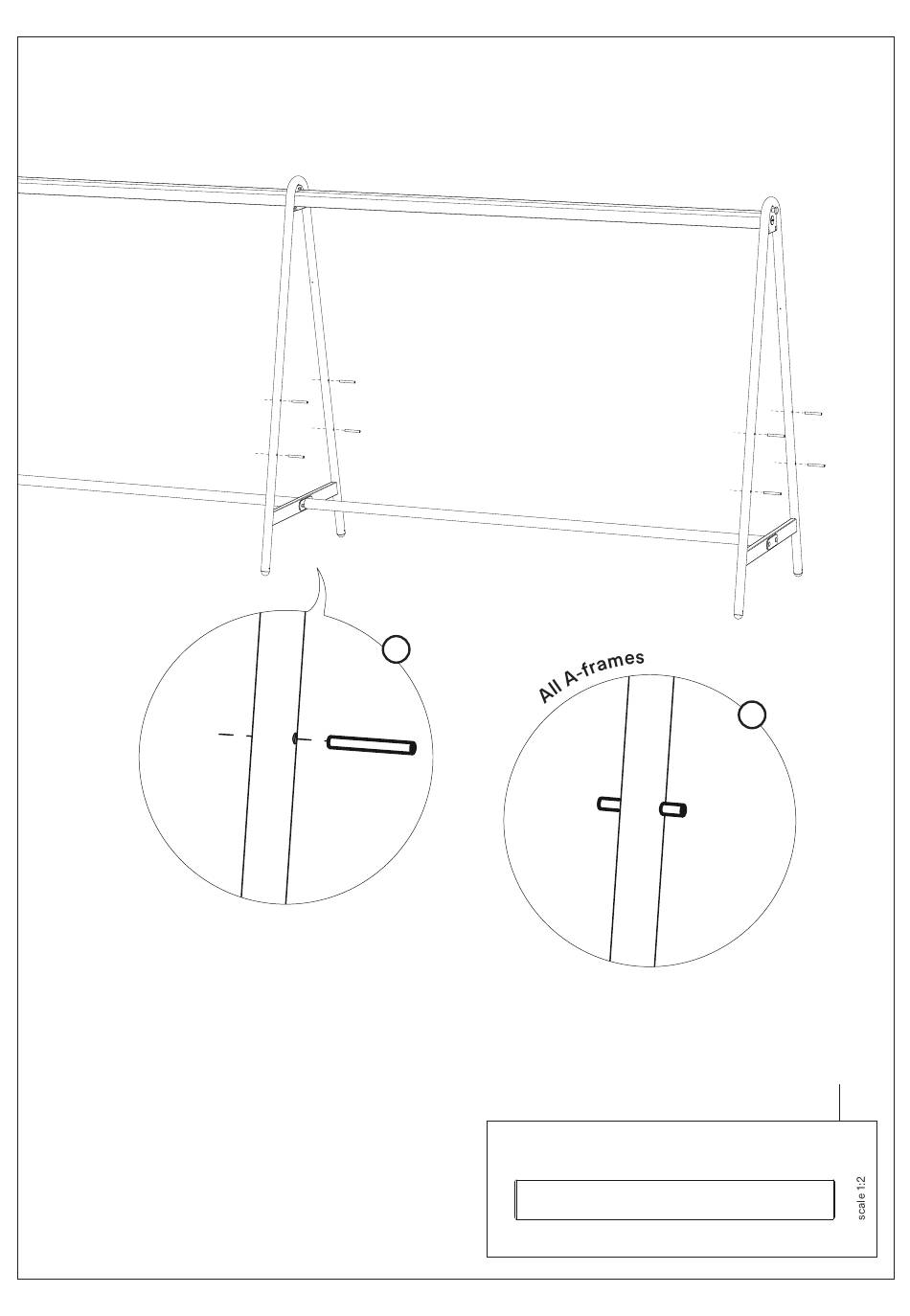 All A-frames

scale 1:2