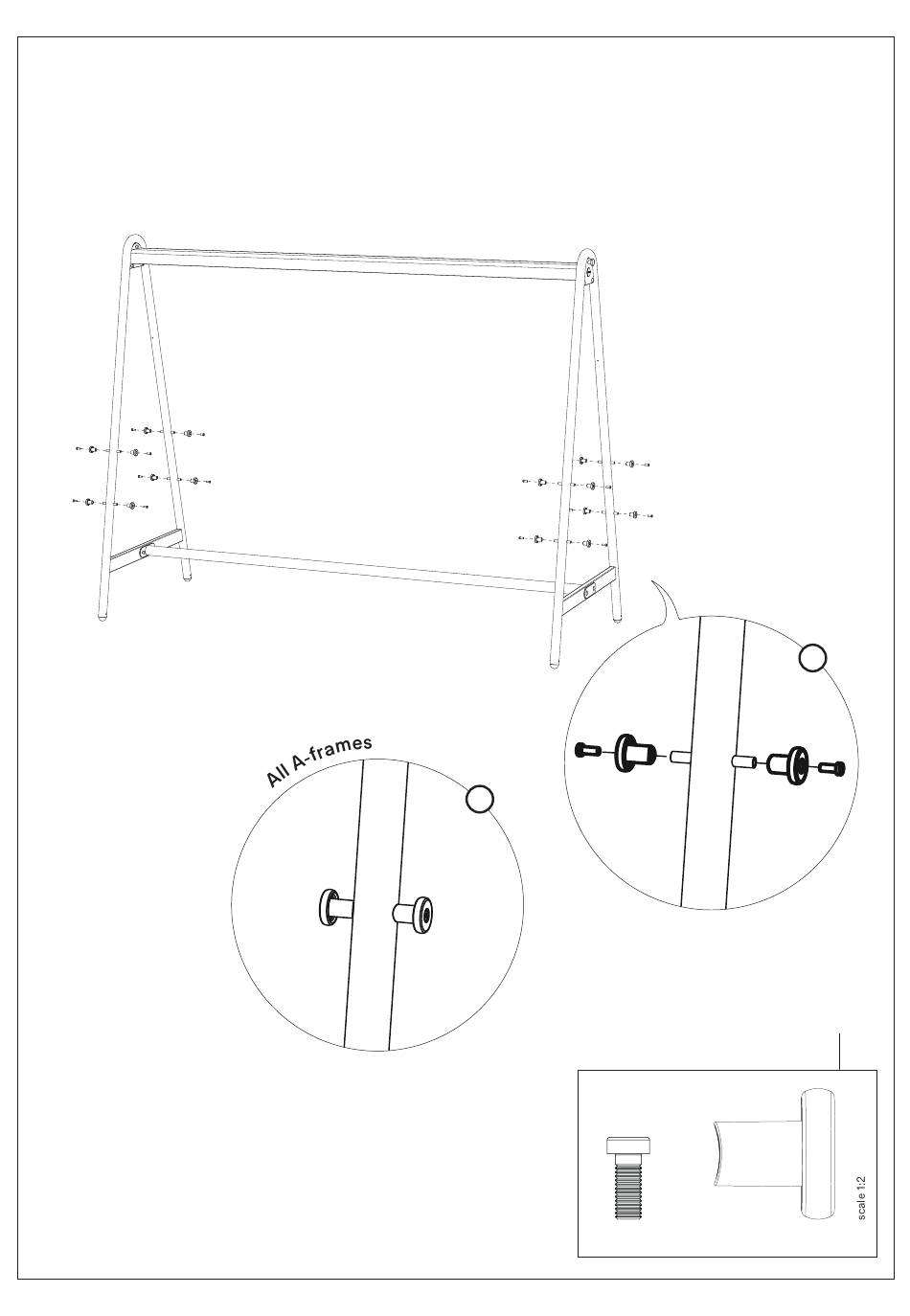 All A-frames

scale 1:2