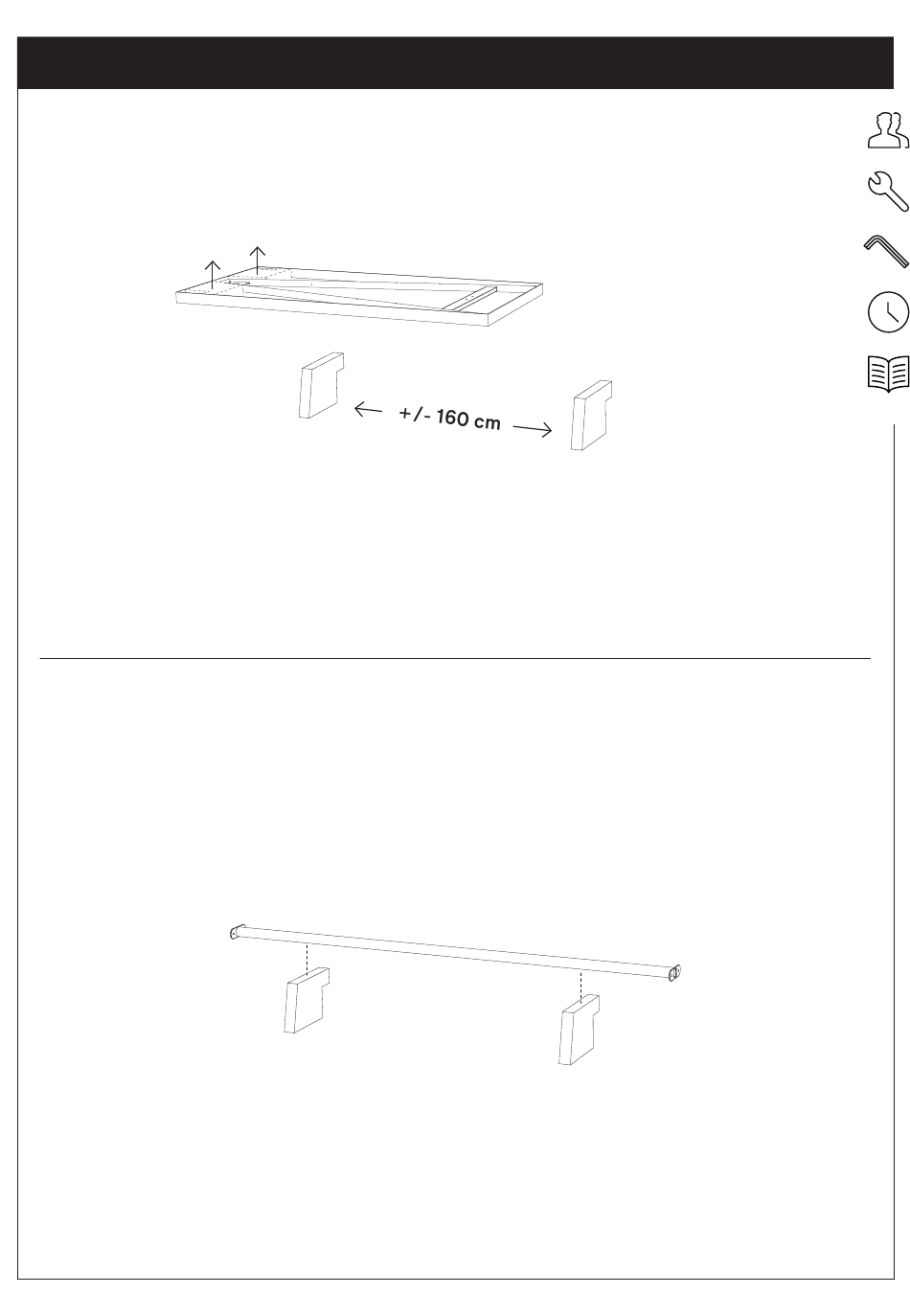 +/- 160 cm