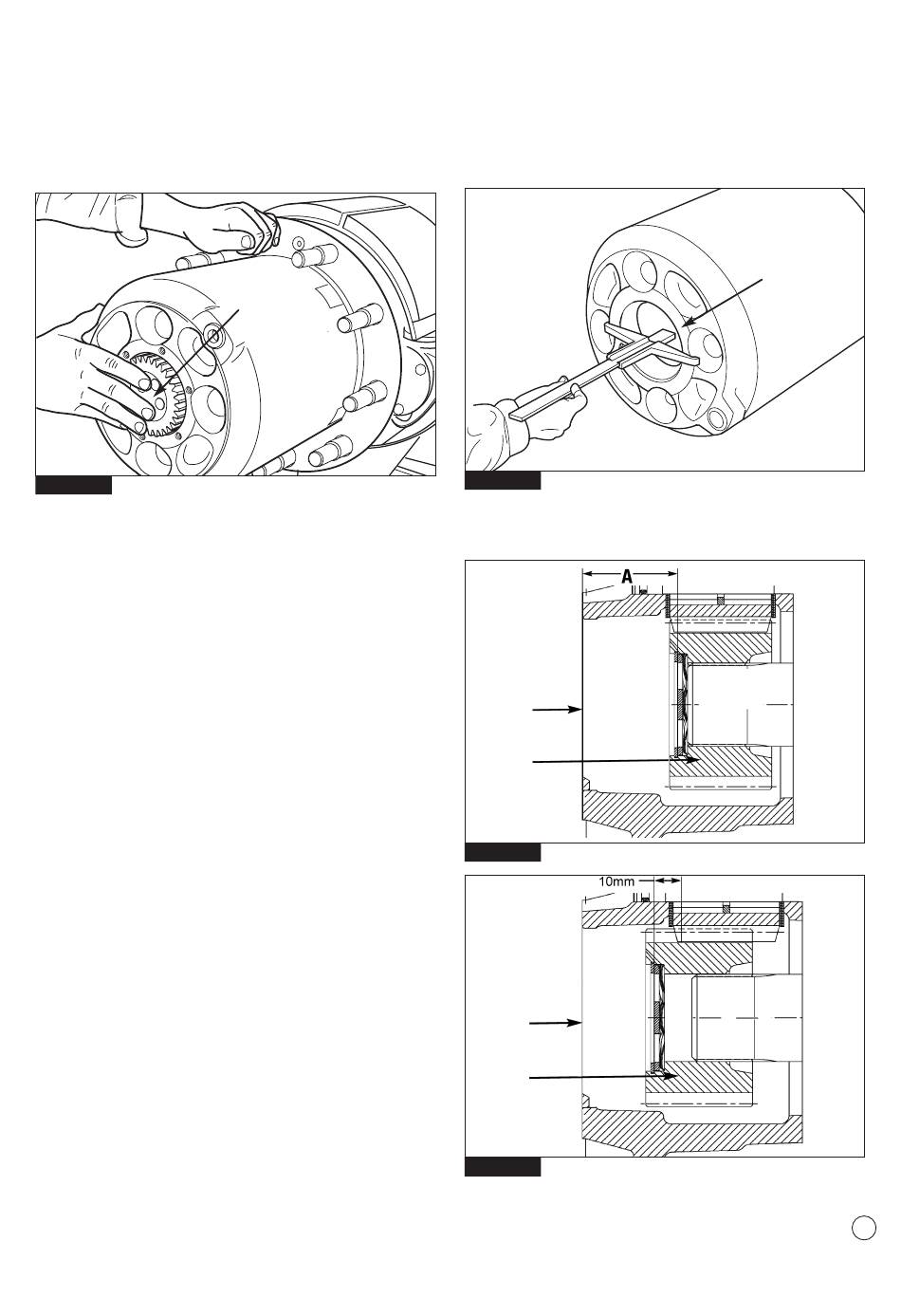 A

10mm