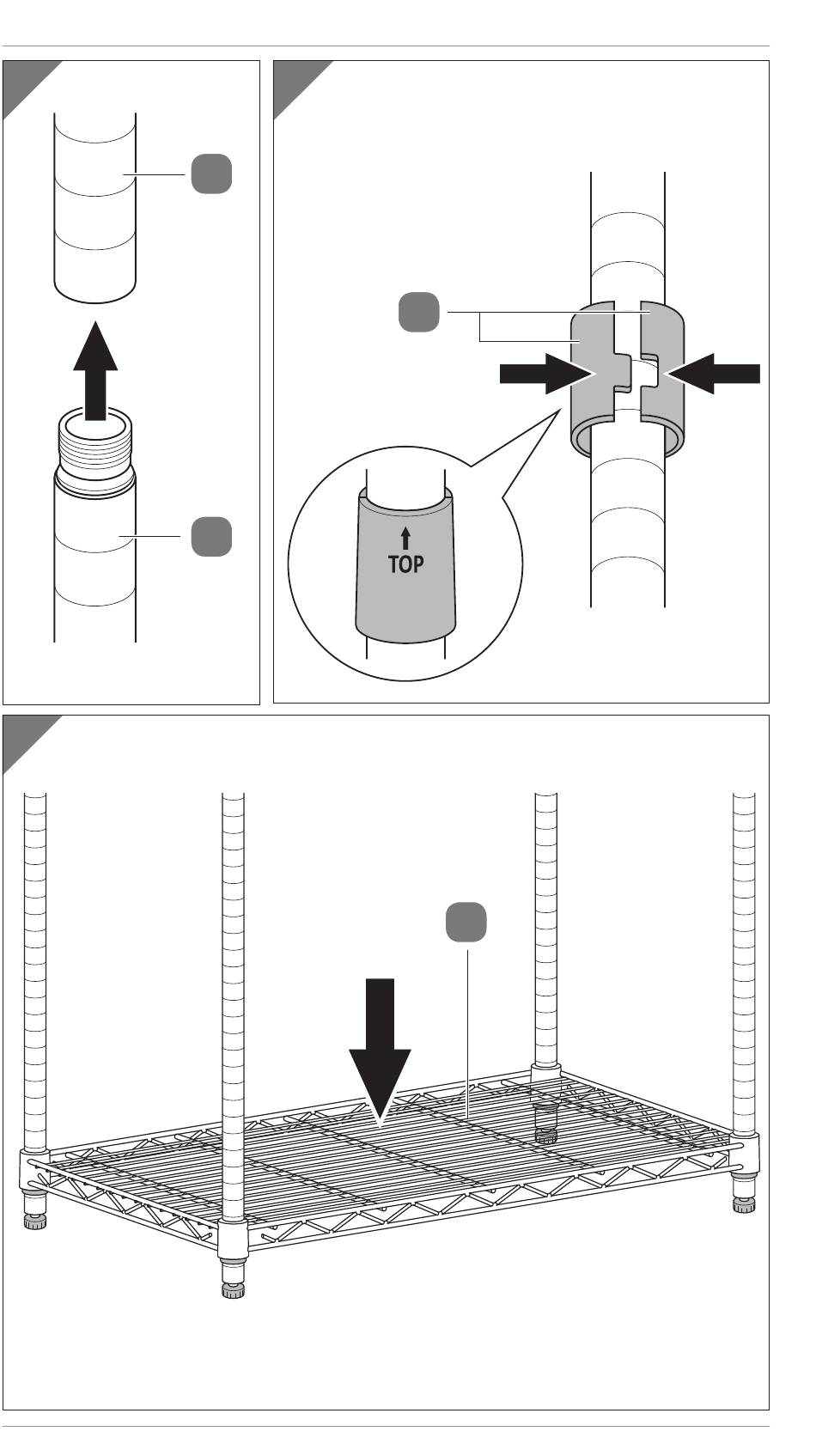 TOP