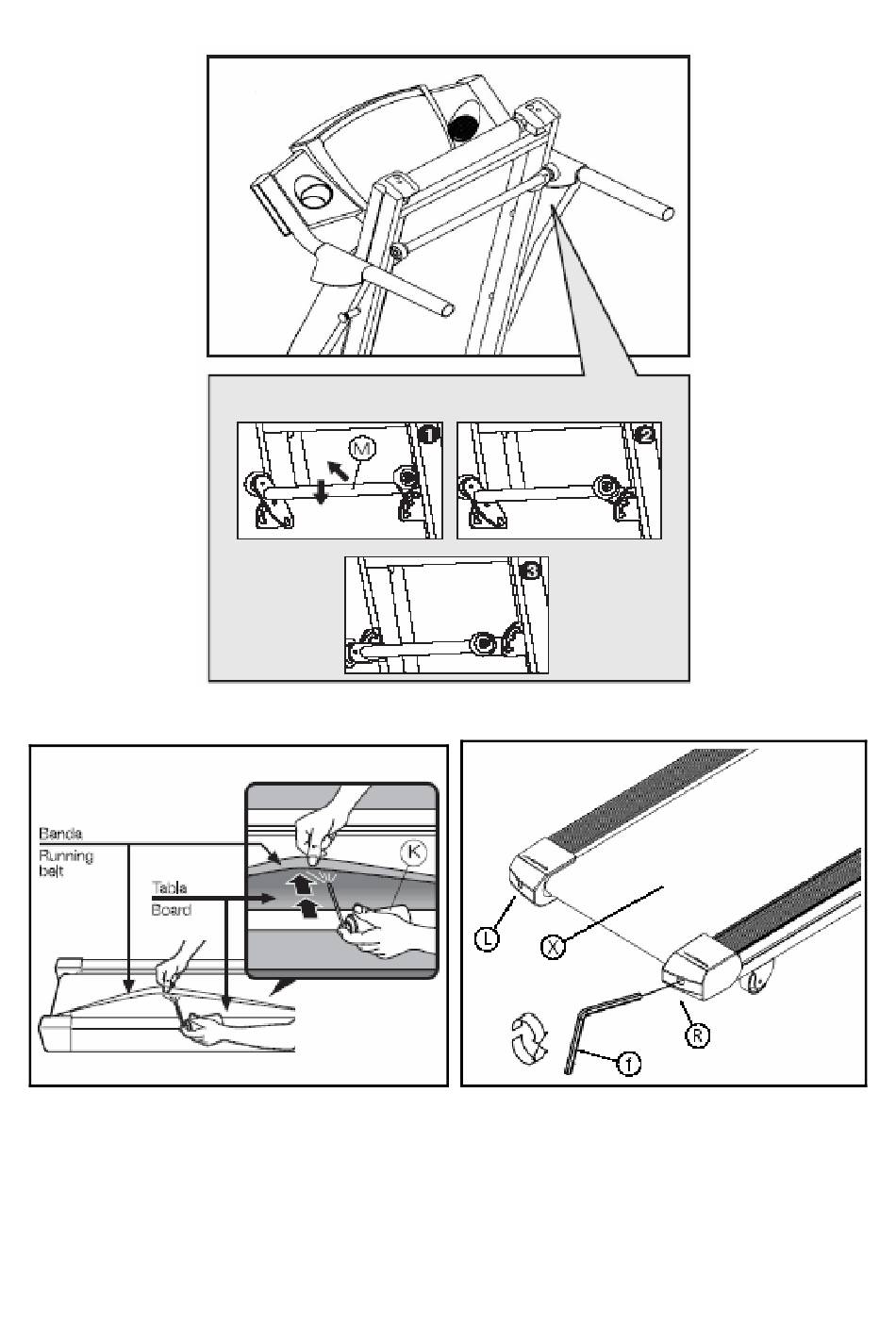 M 1
2
3

Banda
Running belt
Tabla
Board
K

L
X
R
f