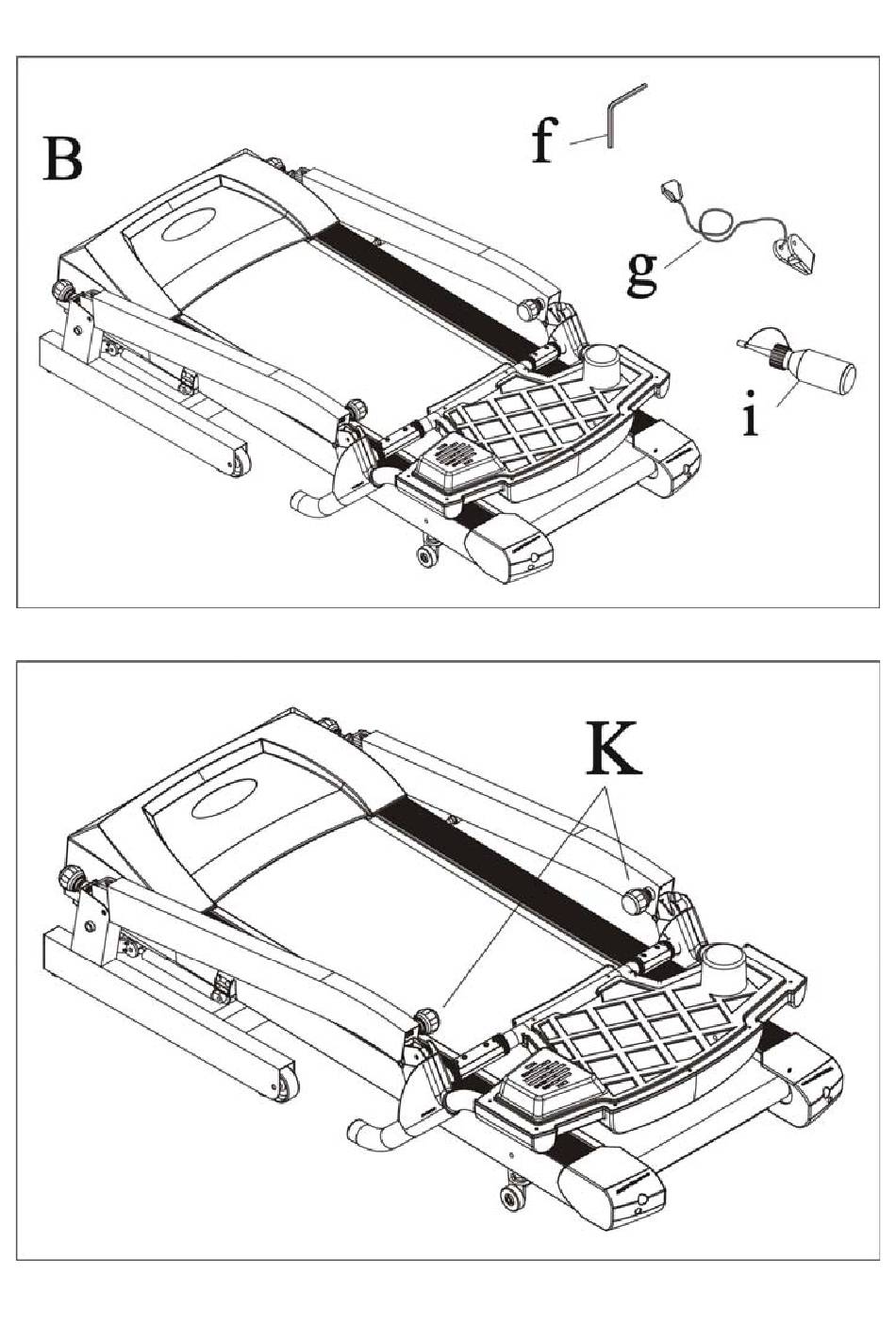 B

f

g

i

K