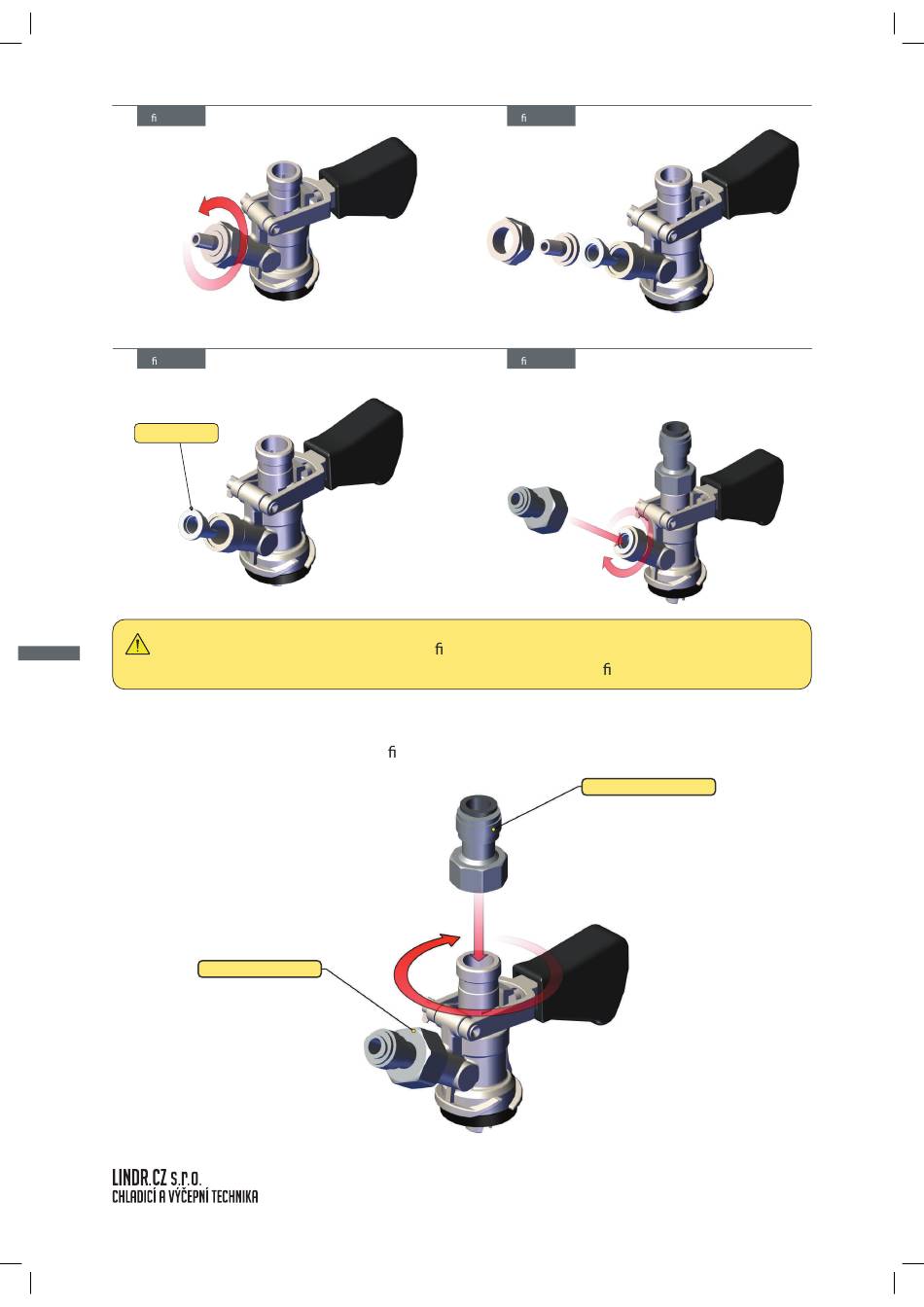 ﬁ

ﬁ

ﬁ

ﬁ

ﬁ
ﬁ

ﬁ

LINDR.CZ s.r.o.
CHLADICÍ A VÝČEPNÍ TECHNIKA