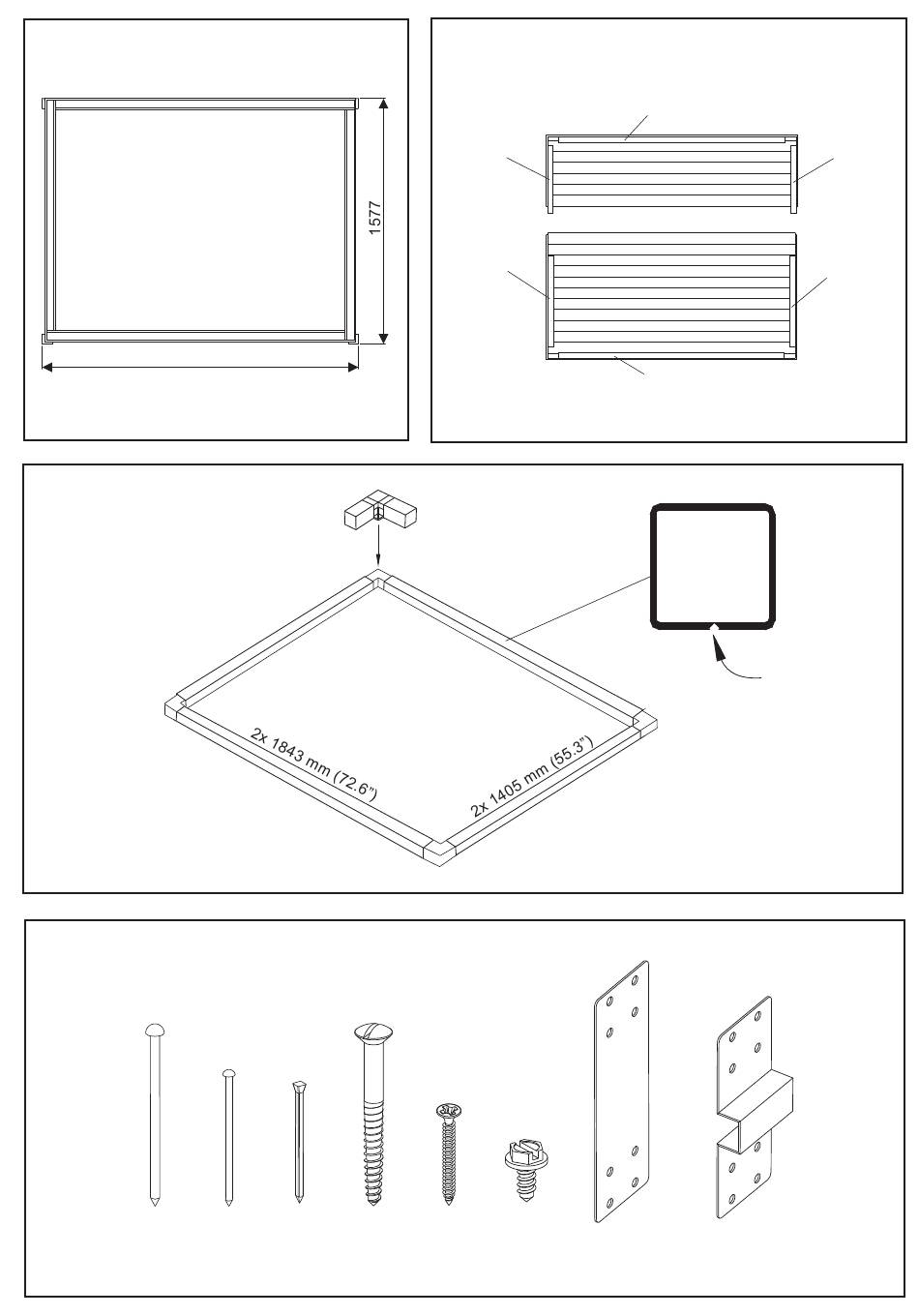 1577

2x 1843 mm (72.6")

2x 1405 mm (55.3")