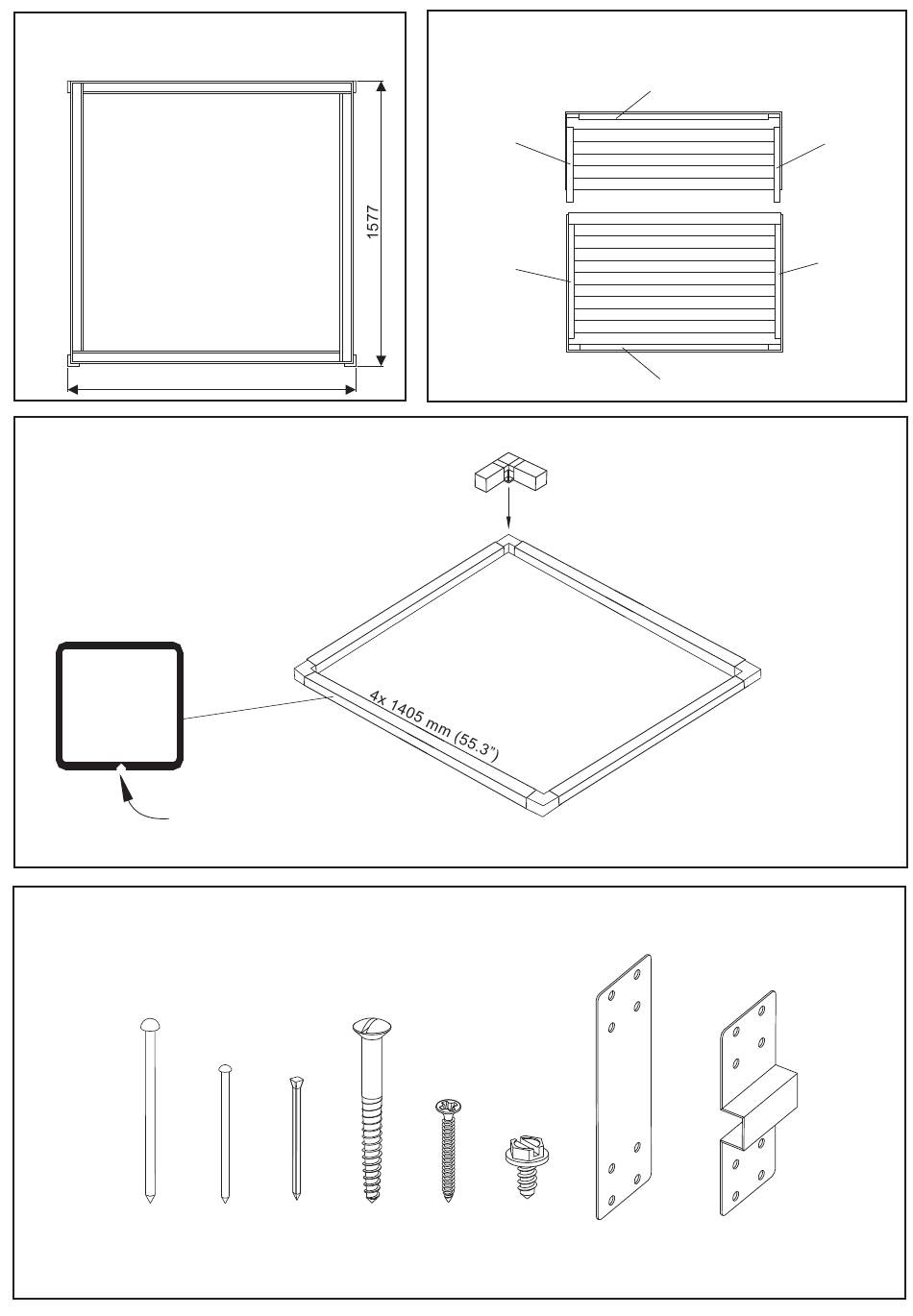 1577

4x 1405 mm (55.3")