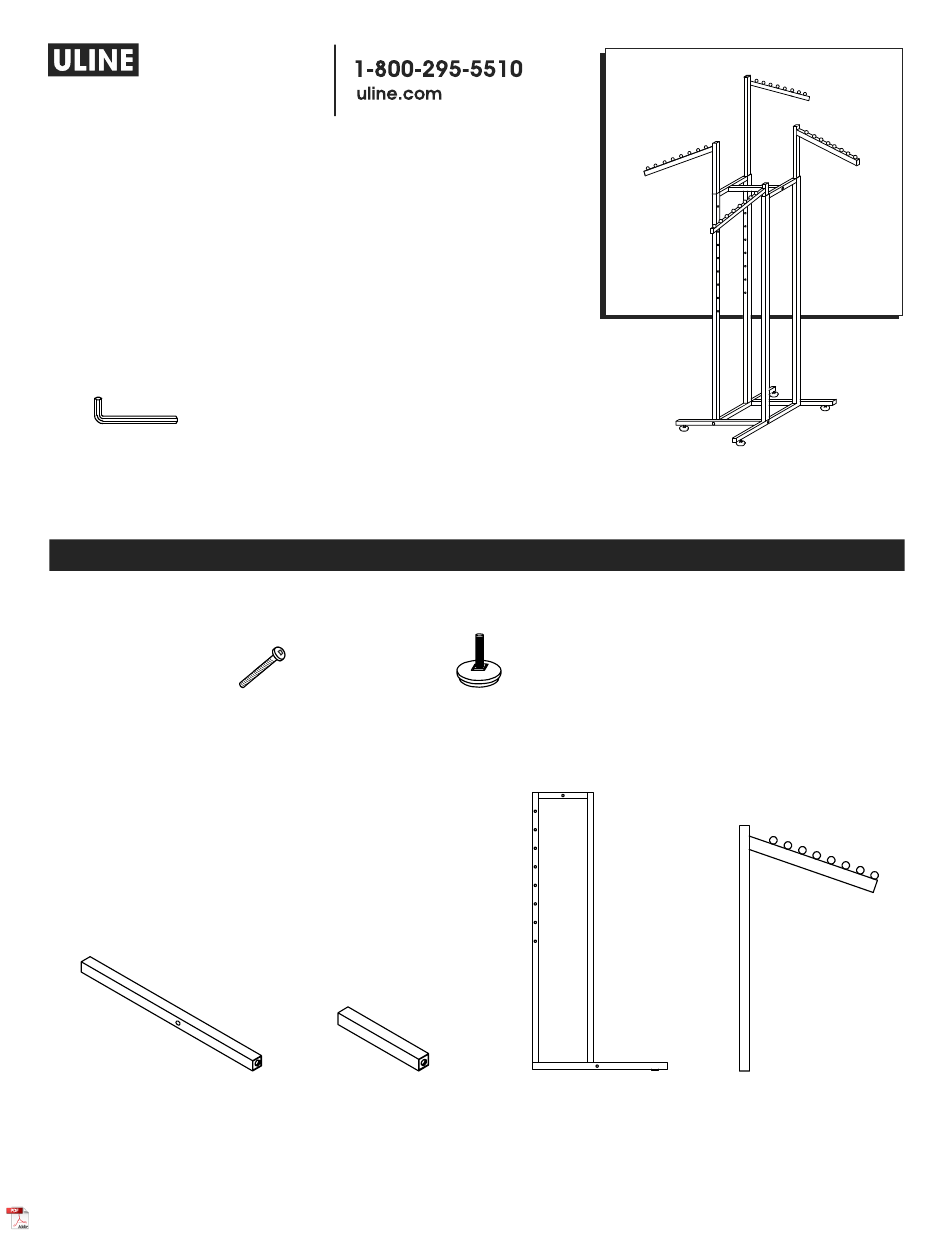 ULINE

1-800-295-5510
uline.com