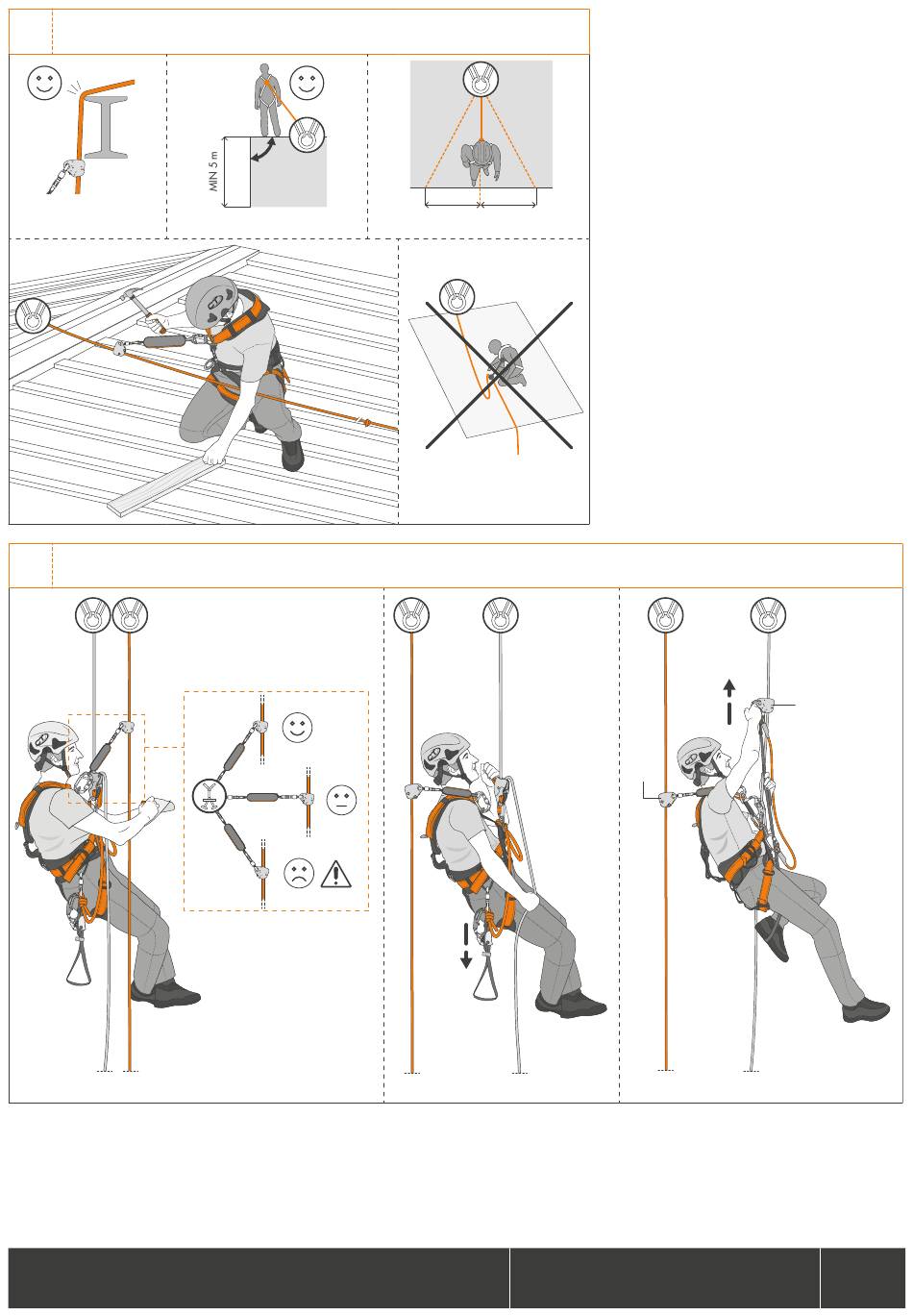 MIN 5 m