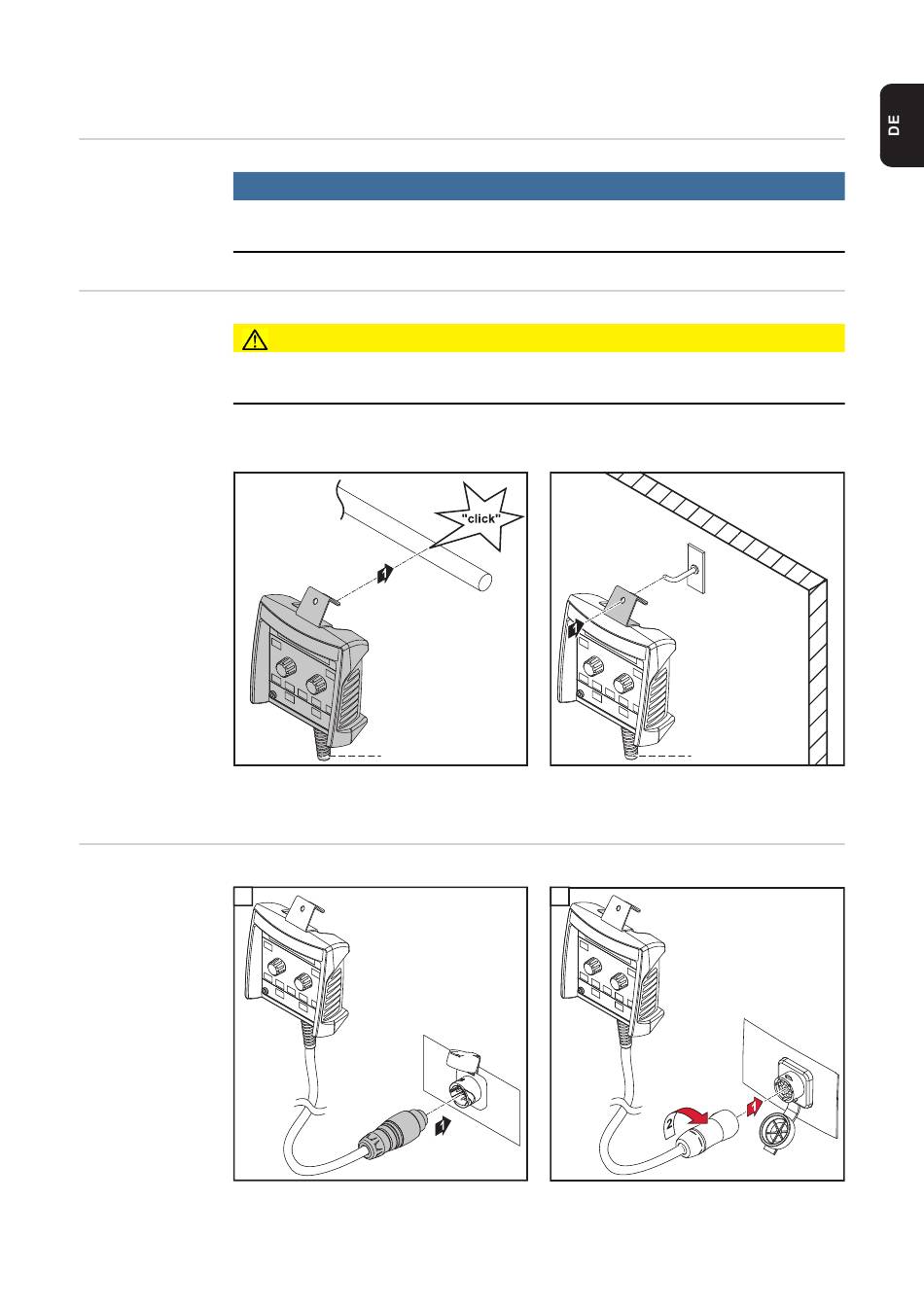 DE

"click"

1

1

1

2

1