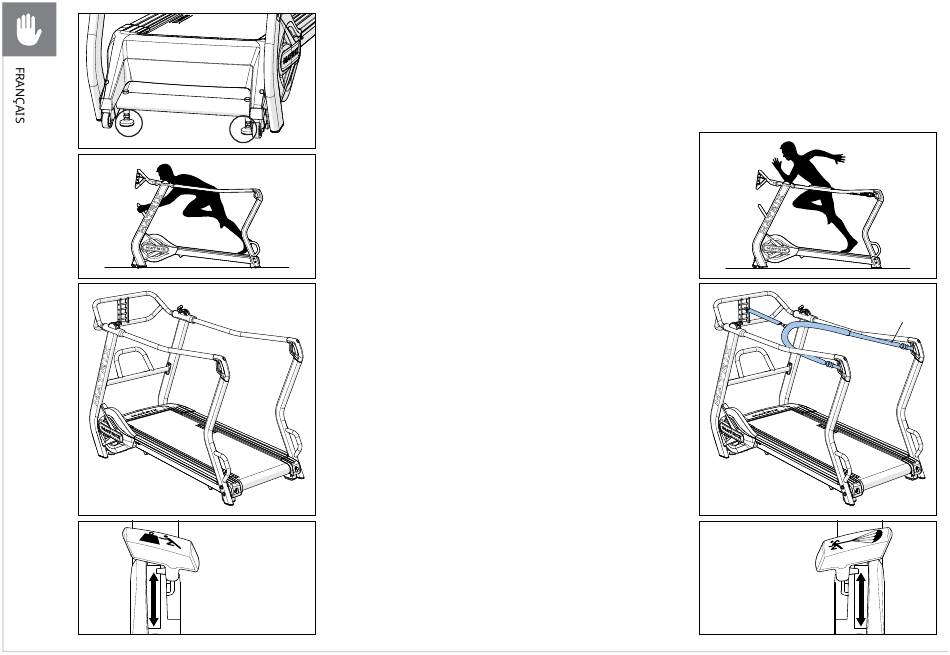 FRANÇAIS