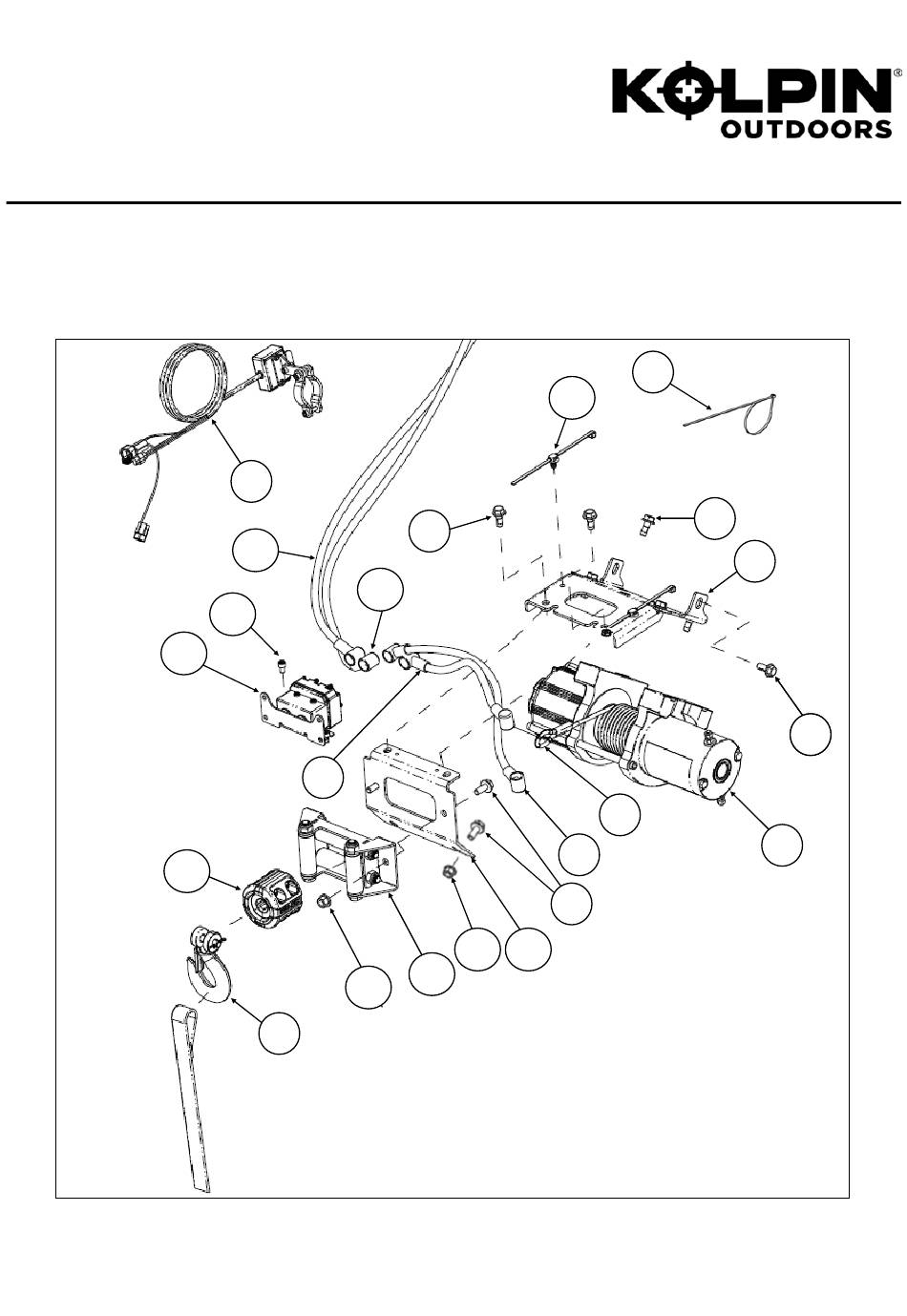 KOLPIN®
OUTDOORS