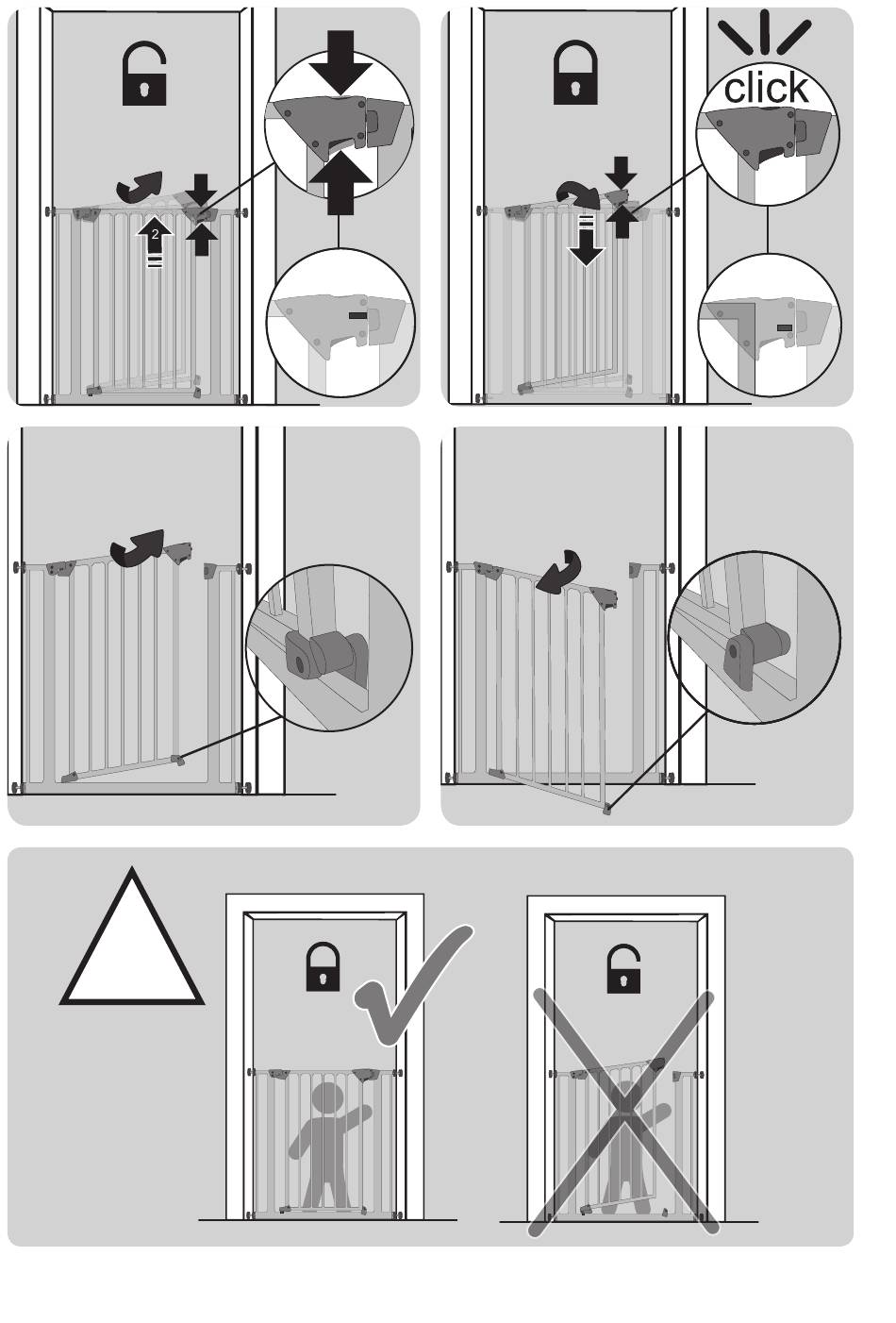 2

click