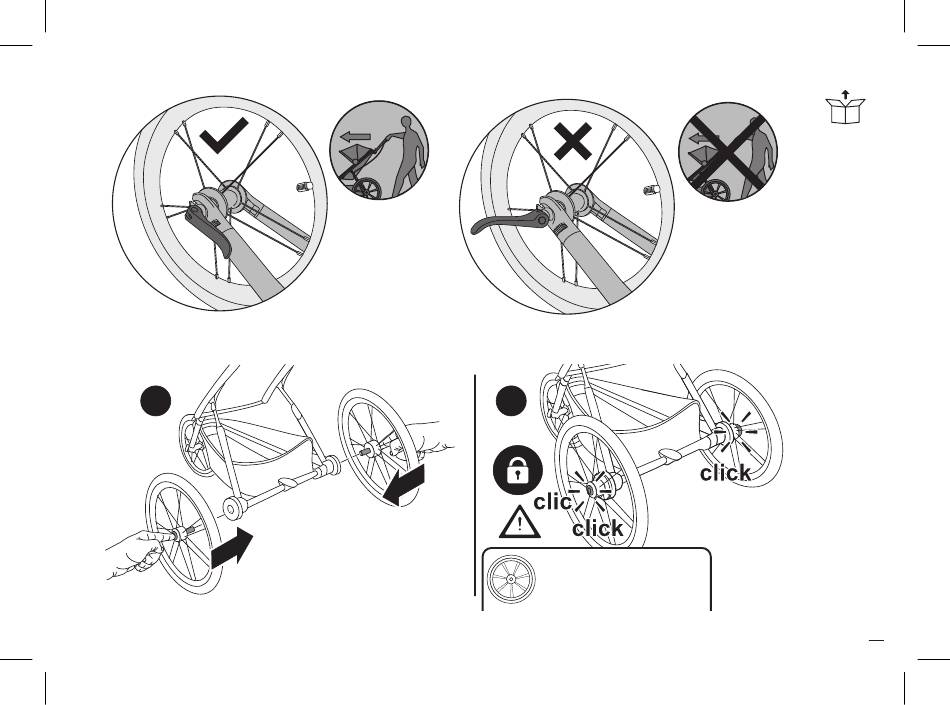 click

clic

click